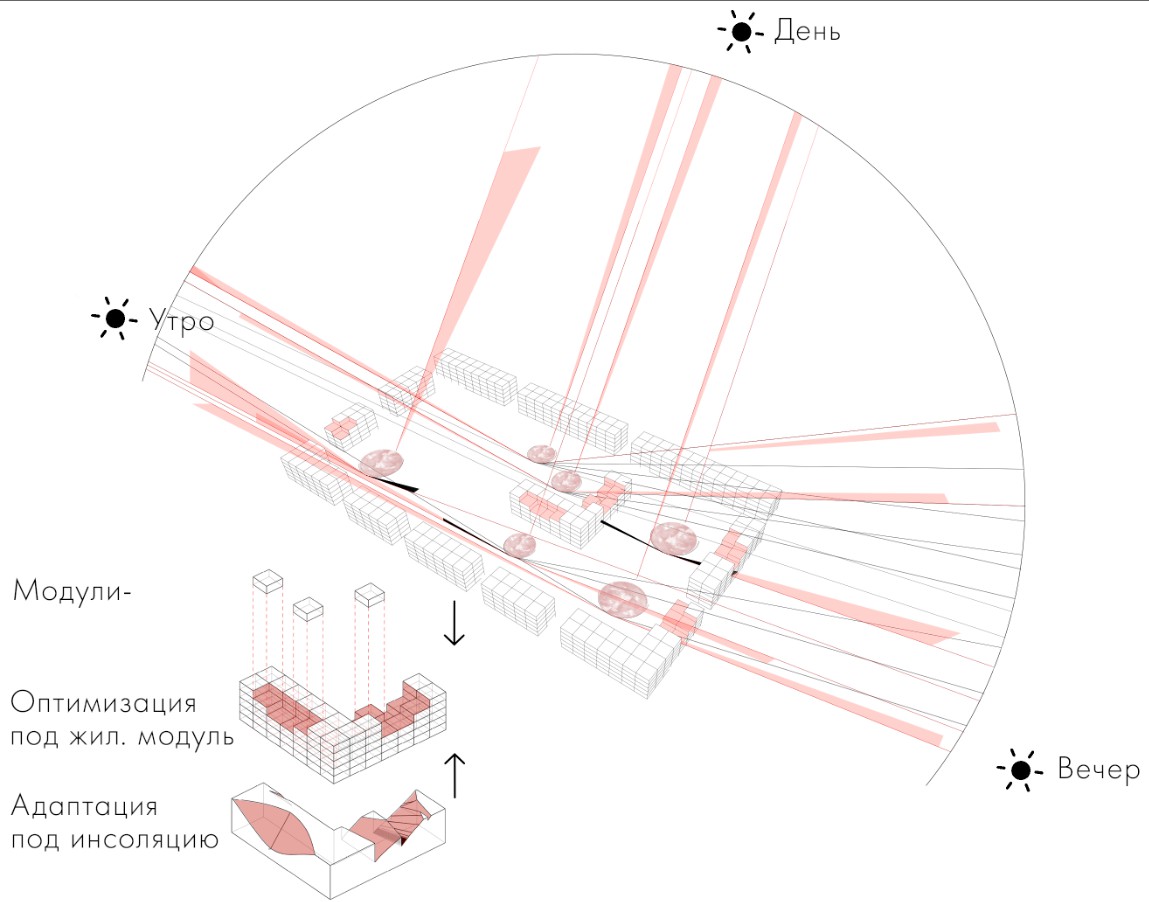 День

Утро

Вечер

Модули-

Оптимизация под жил. модуль

Адаптация под инсоляцию