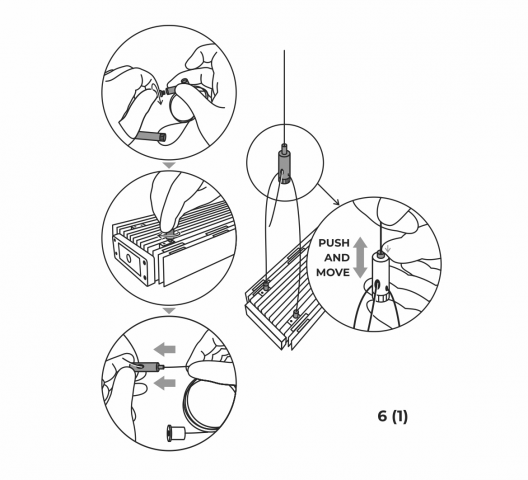 PUSH AND MOVE

6 (1)