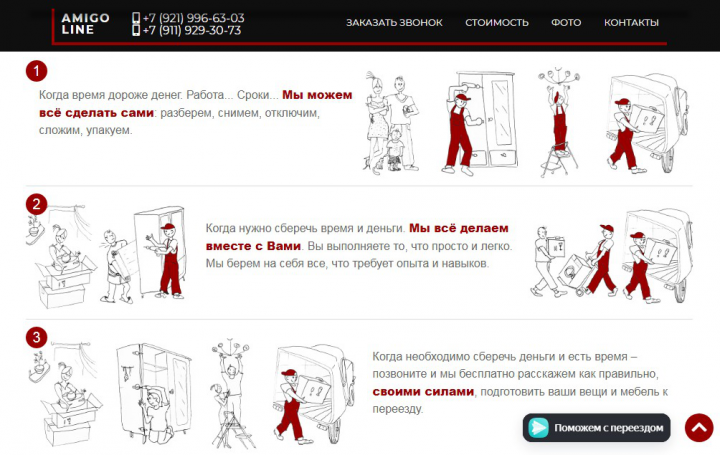 AMIGO LINE

+7 (921) 996-63-03
+7 (911) 929-30-73

ЗАКАЗАТЬ ЗВОНОК СТОИМОСТЬ ФОТО КОНТАКТЫ

1

Когда время дороже денег. Работа... Сроки... Мы можем всё сделать сами: разберем, снимем, отключим, сложим, упакуем.

2

Когда нужно сберечь время и деньги. Мы всё делаем вместе с Вами. Вы выполняете то, что просто и легко. Мы берем на себя все, что требует опыта и навыков.

3

Когда необходимо сберечь деньги и есть время – позвоните и мы бесплатно расскажем как правильно, своими силами, подготовить ваши вещи и мебель к переезду.

Поможем с переездом