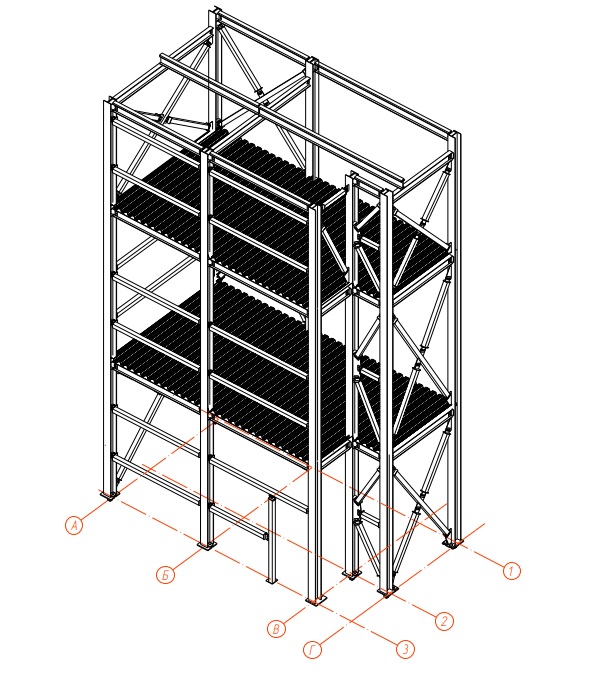 А
Б
В
Г
1
2
3