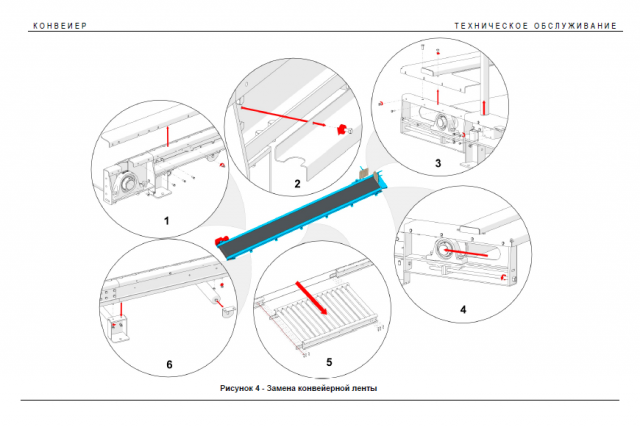 КОНВЕИЕР

ТЕХНИЧЕСКОЕ ОБСЛУЖИВАНИЕ

1

2

3

4

5

6

Рисунок 4 - Замена конвейерной ленты