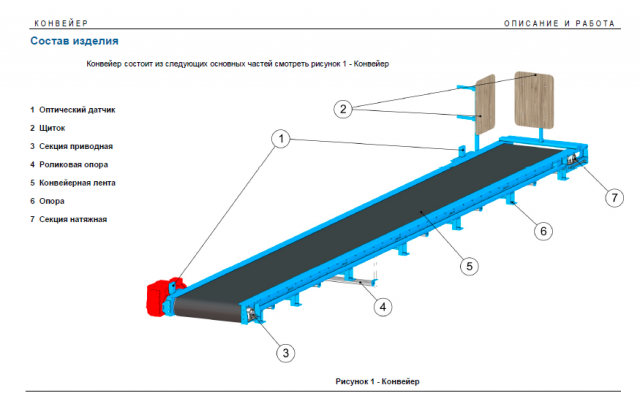 КОНВЕЙЕР

ОПИСАНИЕ И РАБОТА

Состав изделия

Конвейер состоит из следующих основных частей смотреть рисунок 1 - Конвейер

1 Оптический датчик
2 Щиток
3 Секция приводная
4 Роликовая опора
5 Конвейерная лента
6 Опора
7 Секция натяжная

2
1
7
6
5
4
3

Рисунок 1 - Конвейер