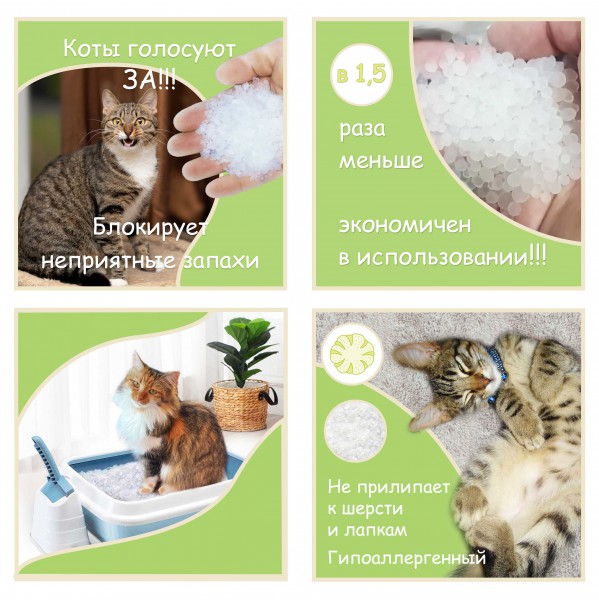 Коты голосуют ЗА!!!

Блокирует неприятные запахи

в 1,5

раза меньше

экономичен в использовании!!!

Не прилипает к шерсти и лапкам

Гипоаллергенный