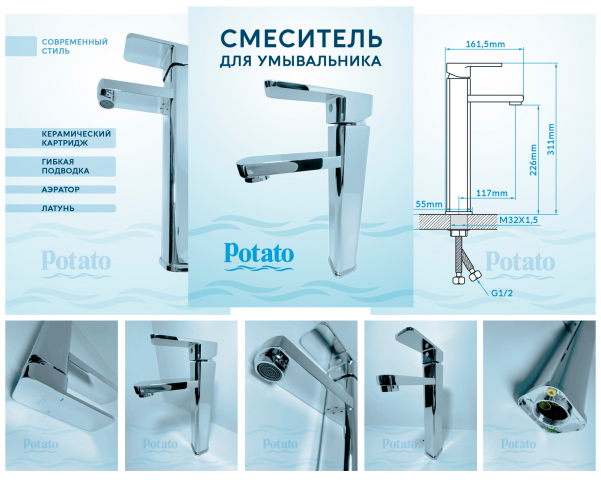 СОВРЕМЕННЫЙ СТИЛЬ

КЕРАМИЧЕСКИЙ КАРТРИДЖ

ГИБКАЯ ПОДВОДКА

АЭРАТОР

ЛАТУНЬ

Potato

СМЕСИТЕЛЬ

ДЛЯ УМЫВАЛЬНИКА

Potato

161,5mm

311mm

226mm

117mm

55mm

M32X1,5

G1/2

Potato

Potato

Potato

Potato

Potato

Potato