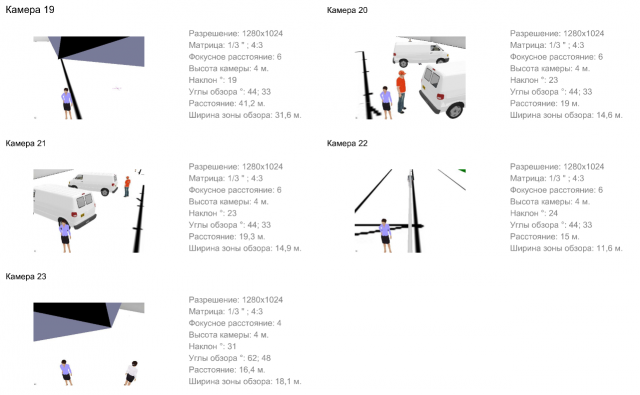 Камера 19

Разрешение: 1280x1024
Матрица: 1/3 " ; 4:3
Фокусное расстояние: 6
Высота камеры: 4 м.
Наклон °: 19
Углы обзора °: 44; 33
Расстояние: 41,2 м.
Ширина зоны обзора: 31,6 м.

Камера 20

Разрешение: 1280x1024
Матрица: 1/3 " ; 4:3
Фокусное расстояние: 6
Высота камеры: 4 м.
Наклон °: 23
Углы обзора °: 44; 33
Расстояние: 19 м.
Ширина зоны обзора: 14,6 м.

Камера 21

Разрешение: 1280x1024
Матрица: 1/3 " ; 4:3
Фокусное расстояние: 6
Высота камеры: 4 м.
Наклон °: 23
Углы обзора °: 44; 33
Расстояние: 19,3 м.
Ширина зоны обзора: 14,9 м.

Камера 22

Разрешение: 1280x1024
Матрица: 1/3 " ; 4:3
Фокусное расстояние: 6
Высота камеры: 4 м.
Наклон °: 24
Углы обзора °: 44; 33
Расстояние: 15 м.
Ширина зоны обзора: 11,6 м.

Камера 23

Разрешение: 1280x1024
Матрица: 1/3 " ; 4:3
Фокусное расстояние: 4
Высота камеры: 4 м.
Наклон °: 31
Углы обзора °: 62; 48
Расстояние: 16,4 м.
Ширина зоны обзора: 18,1 м.