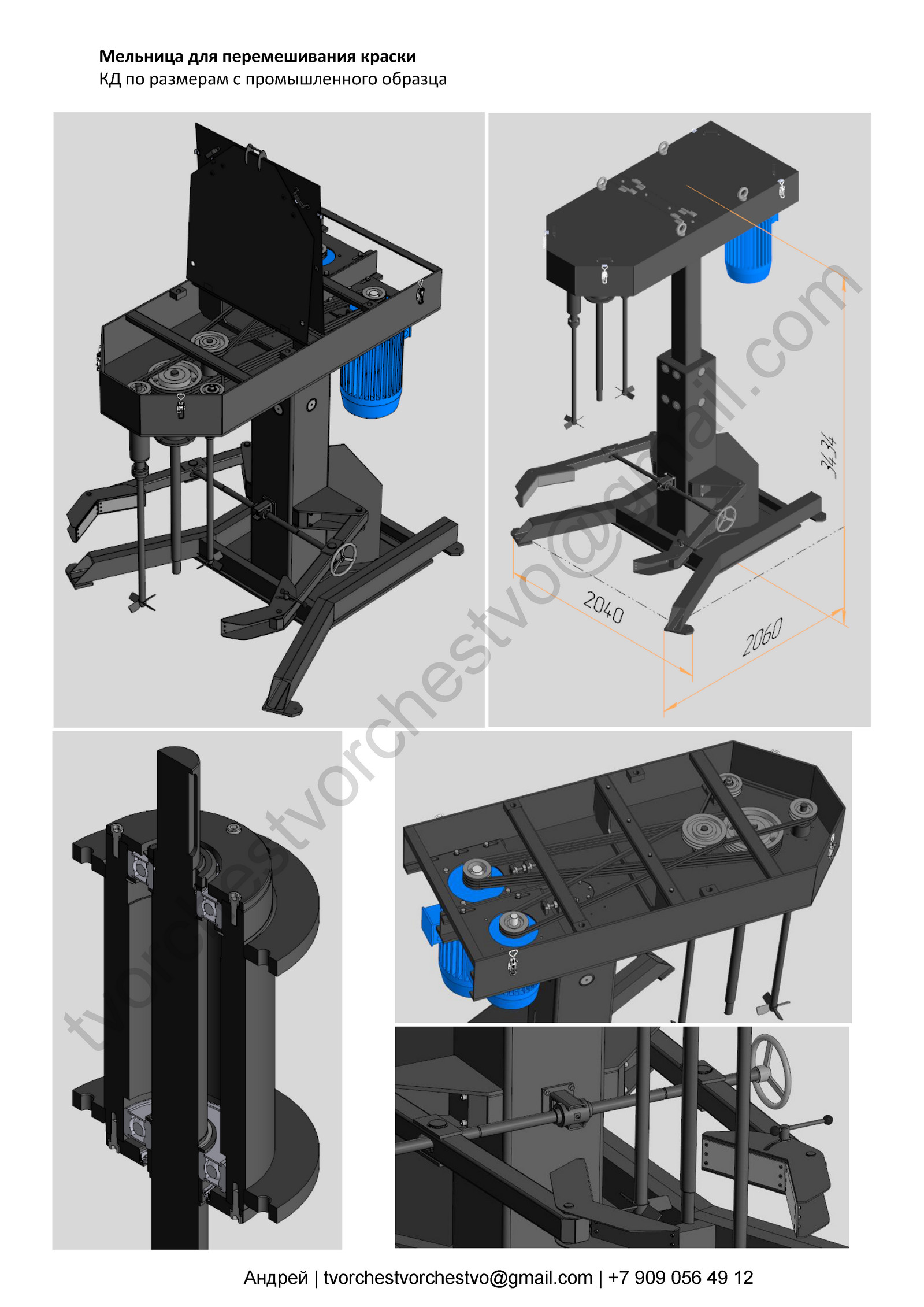 **Мельница для перемешивания краски**
КД по размерам с промышленного образца

3434

2040

2060

tvorchestvorchestvo@gmail.com

Андрей | tvorchestvorchestvo@gmail.com | +7 909 056 49 12