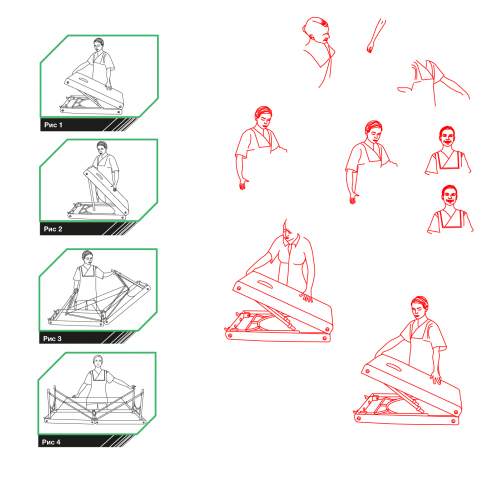 Рис 1

Рис 2

Рис 3

Рис 4