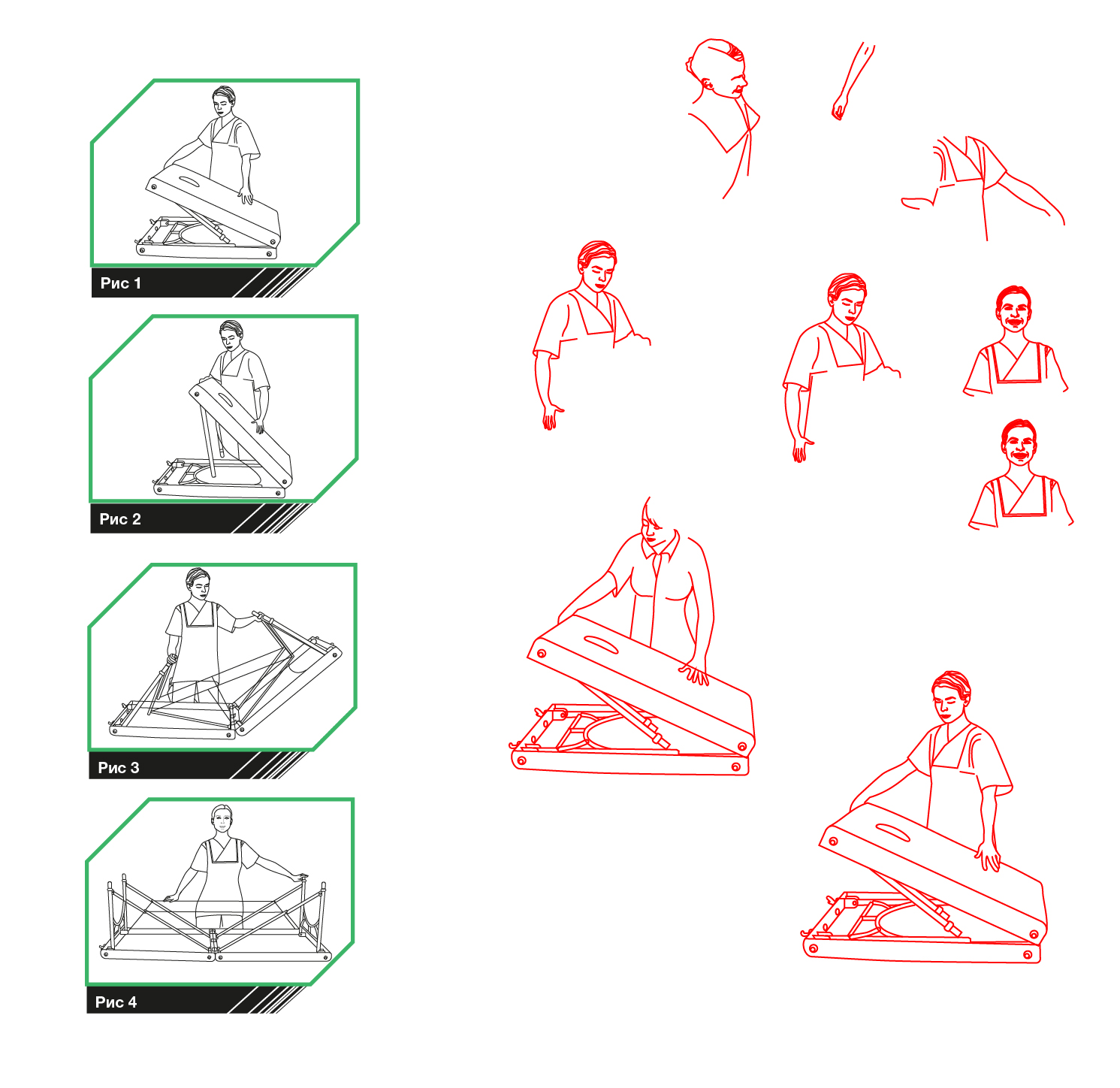 Рис 1

Рис 2

Рис 3

Рис 4