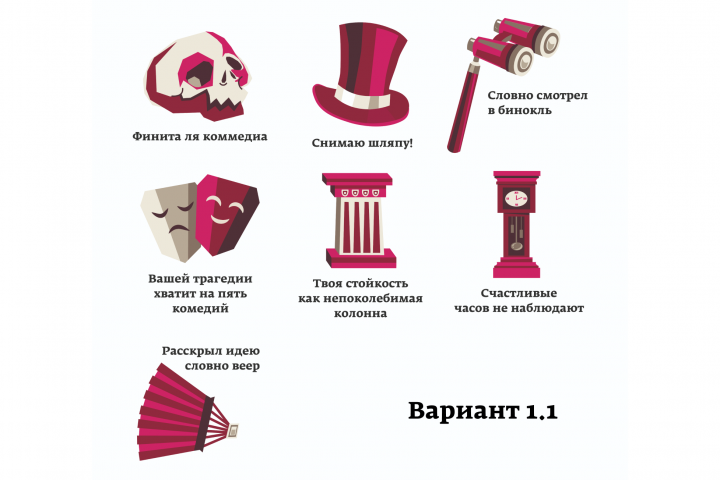 Финита ля коммедиа

Снимаю шляпу!

Словно смотрел в бинокль

Вашей трагедии хватит на пять комедий

Твоя стойкость как непоколебимая колонна

Счастливые часов не наблюдают

Расскрыл идею словно веер

Вариант 1.1