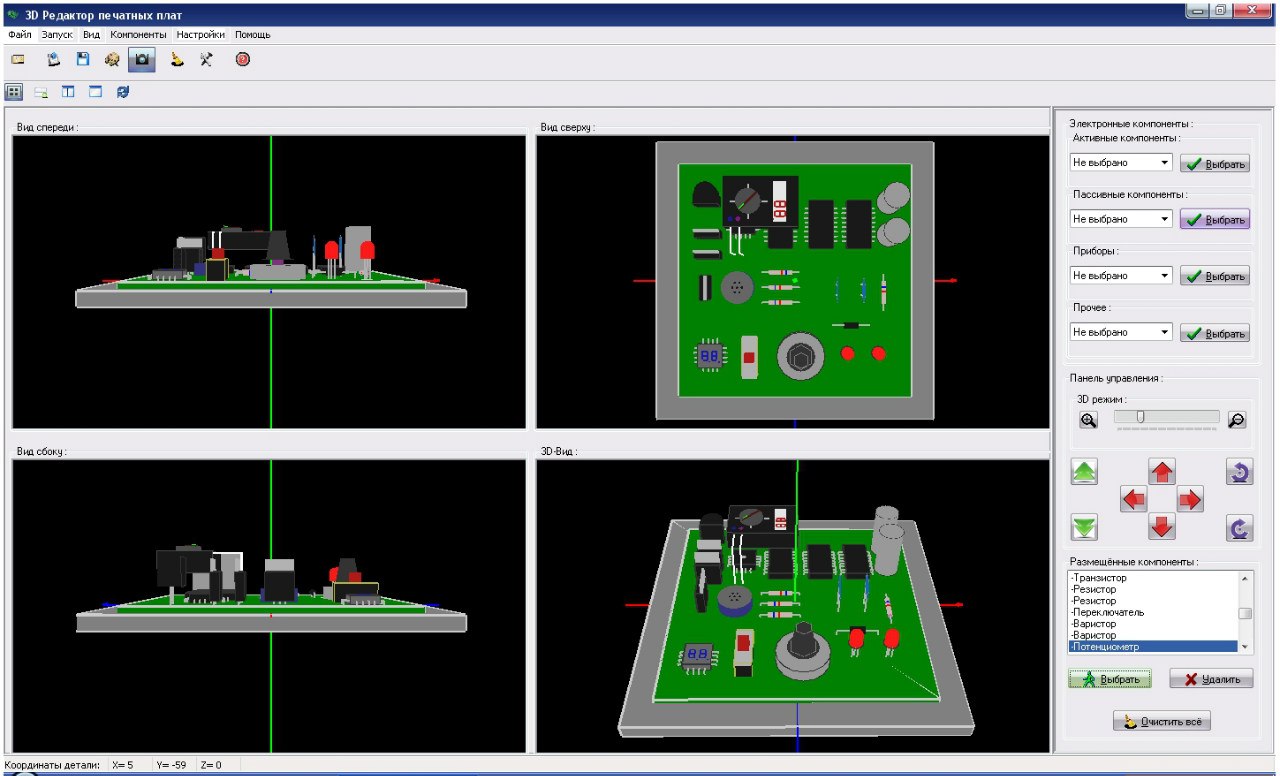 3D Редактор печатных плат

Файл Запуск Вид Компоненты Настройки Помощь

Вид спереди :

Вид сверху :

Вид сбоку :

3D-Вид :

Электронные компоненты :
Активные компоненты :
Не выбрано
Выбрать
Пассивные компоненты :
Не выбрано
Выбрать
Приборы :
Не выбрано
Выбрать
Прочее :
Не выбрано
Выбрать

Панель управления :
3D режим :

Размещённые компоненты :
-Транзистор
-Резистор
-Резистор
-Переключатель
-Варистор
-Варистор
-Потенциометр

Выбрать
Удалить
Очистить всё

Координаты детали: X= 5 Y= -59 Z= 0