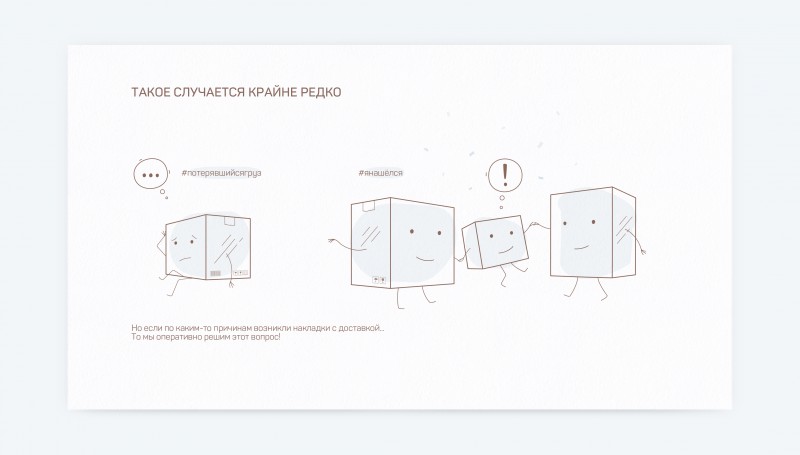 ТАКОЕ СЛУЧАЕТСЯ КРАЙНЕ РЕДКО

...

#потерявшийсягруз

#янашёлся

!

Но если по каким-то причинам возникли накладки с доставкой...
То мы оперативно решим этот вопрос!