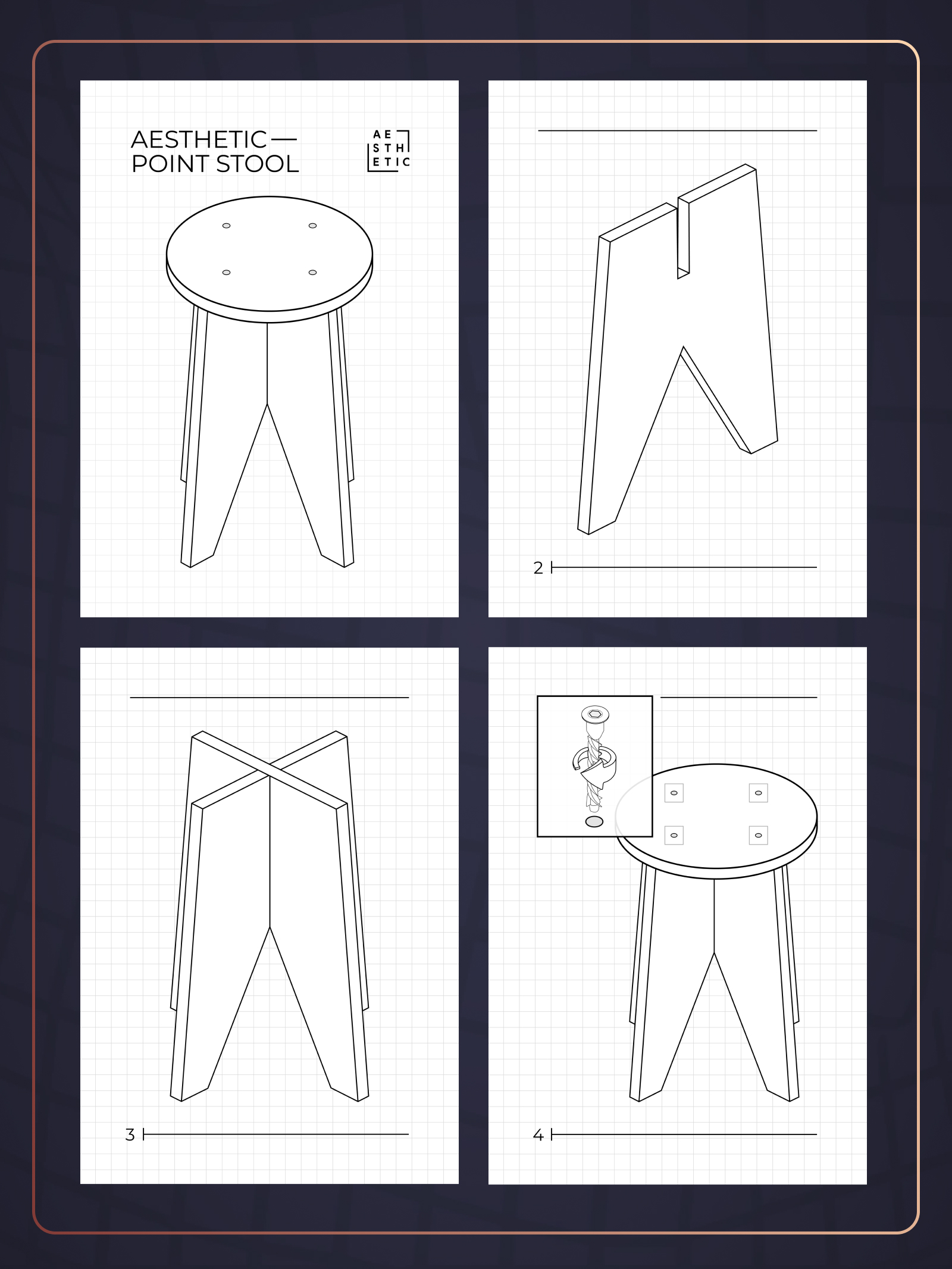 AESTHETIC —
POINT STOOL

AE
STH
ETIC

2

3

4