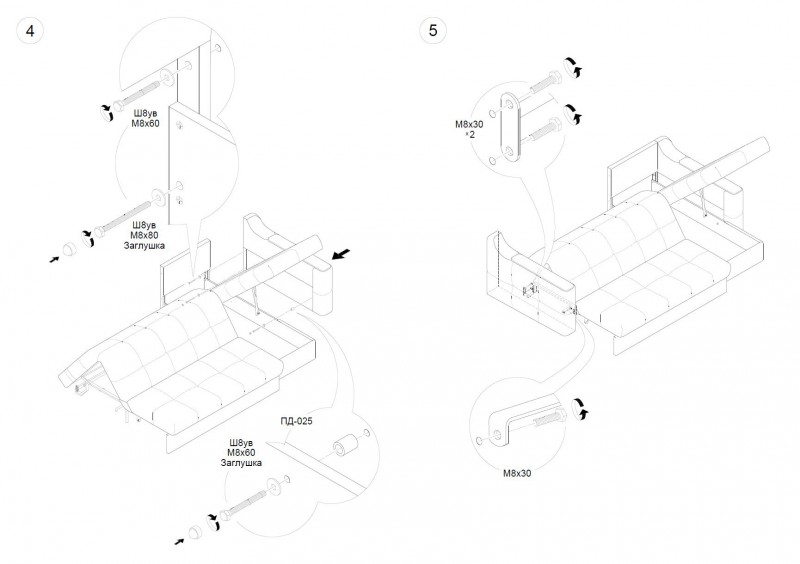 4

Ш8ув
М8х60

Ш8ув
М8х80
Заглушка

ПД-025

Ш8ув
М8х60
Заглушка

5

М8х30
×2

М8х30