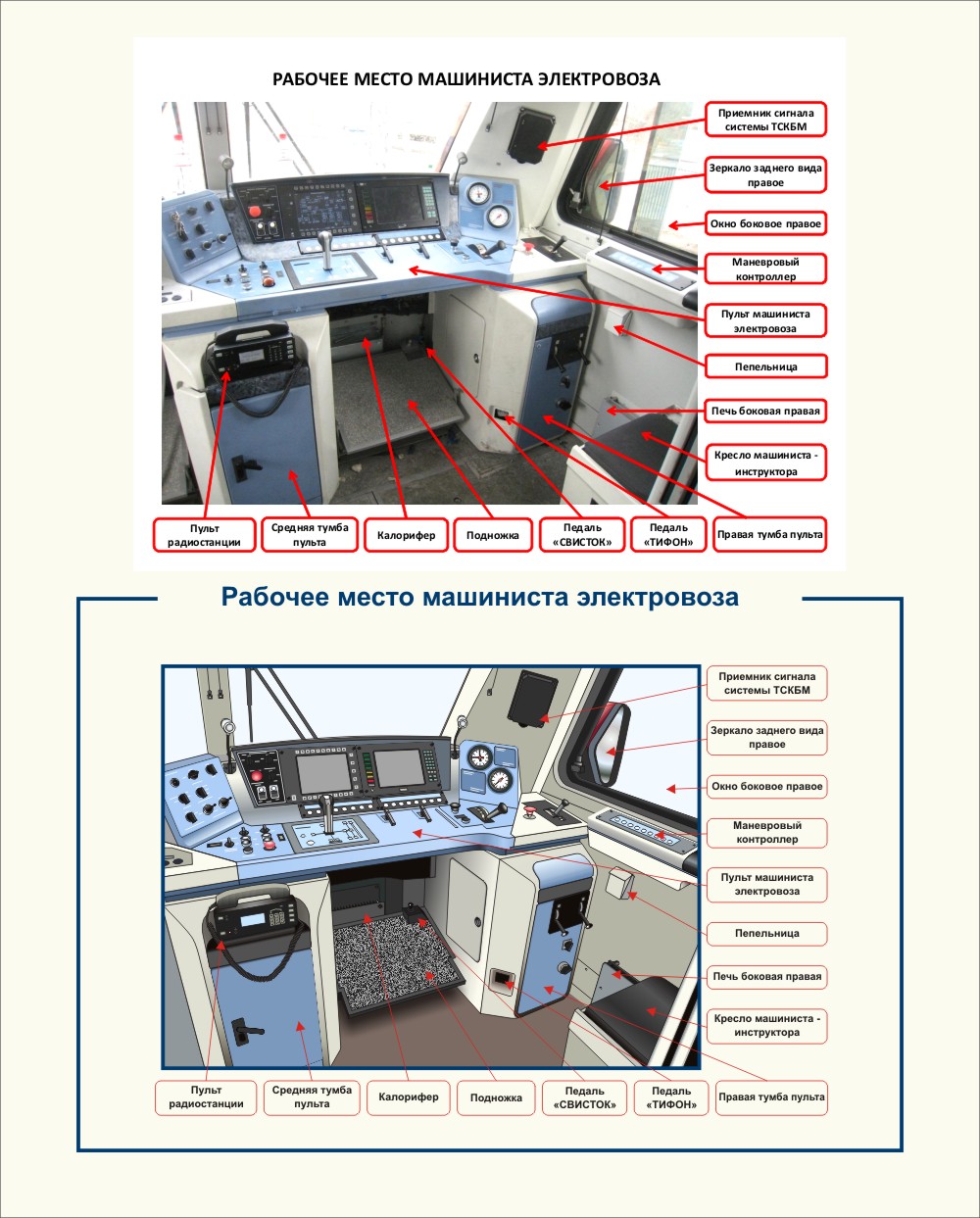 РАБОЧЕЕ МЕСТО МАШИНИСТА ЭЛЕКТРОВОЗА

Приемник сигнала системы ТСКБМ

Зеркало заднего вида правое

Окно боковое правое

Маневровый контроллер

Пульт машиниста электровоза

Пепельница

Печь боковая правая

Кресло машиниста - инструктора

Пульт радиостанции

Средняя тумба пульта

Калорифер

Подножка

Педаль «СВИСТОК»

Педаль «ТИФОН»

Правая тумба пульта

Рабочее место машиниста электровоза

Приемник сигнала системы ТСКБМ

Зеркало заднего вида правое

Окно боковое правое

Маневровый контроллер

Пульт машиниста электровоза

Пепельница

Печь боковая правая

Кресло машиниста - инструктора

Пульт радиостанции

Средняя тумба пульта

Калорифер

Подножка

Педаль «СВИСТОК»

Педаль «ТИФОН»

Правая тумба пульта