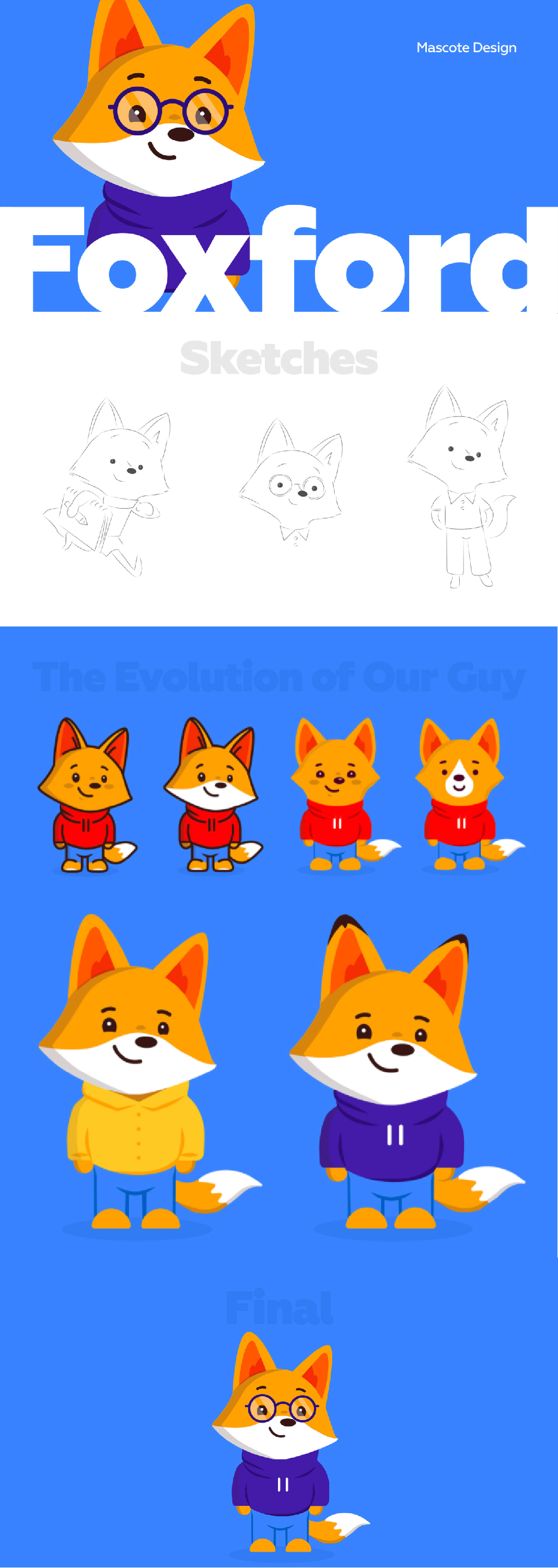 Mascote Design

Foxford

Sketches

The Evolution of Our Guy

Final