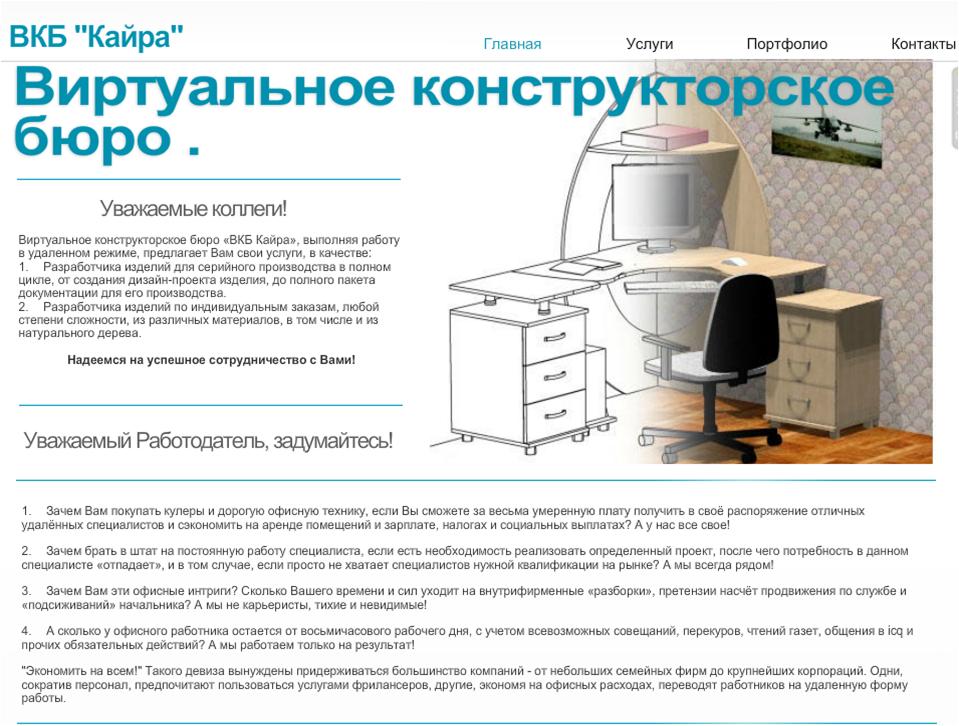 ВКБ "Кайра"

Главная Услуги Портфолио Контакты

Виртуальное конструкторское бюро .

Уважаемые коллеги!

Виртуальное конструкторское бюро «ВКБ Кайра», выполняя работу в удаленном режиме, предлагает Вам свои услуги, в качестве:
1. Разработчика изделий для серийного производства в полном цикле, от создания дизайн-проекта изделия, до полного пакета документации для его производства.
2. Разработчика изделий по индивидуальным заказам, любой степени сложности, из различных материалов, в том числе и из натурального дерева.

Надеемся на успешное сотрудничество с Вами!

Уважаемый Работодатель, задумайтесь!

1. Зачем Вам покупать кулеры и дорогую офисную технику, если Вы сможете за весьма умеренную плату получить в своё распоряжение отличных удалённых специалистов и сэкономить на аренде помещений и зарплате, налогах и социальных выплатах? А у нас все свое!

2. Зачем брать в штат на постоянную работу специалиста, если есть необходимость реализовать определенный проект, после чего потребность в данном специалисте «отпадает», и в том случае, если просто не хватает специалистов нужной квалификации на рынке? А мы всегда рядом!

3. Зачем Вам эти офисные интриги? Сколько Вашего времени и сил уходит на внутрифирменные «разборки», претензии насчёт продвижения по службе и «подсиживаний» начальника? А мы не карьеристы, тихие и невидимые!

4. А сколько у офисного работника остается от восьмичасового рабочего дня, с учетом всевозможных совещаний, перекуров, чтений газет, общения в icq и прочих обязательных действий? А мы работаем только на результат!

"Экономить на всем!" Такого девиза вынуждены придерживаться большинство компаний - от небольших семейных фирм до крупнейших корпораций. Одни, сократив персонал, предпочитают пользоваться услугами фрилансеров, другие, экономя на офисных расходах, переводят работников на удаленную форму работы.