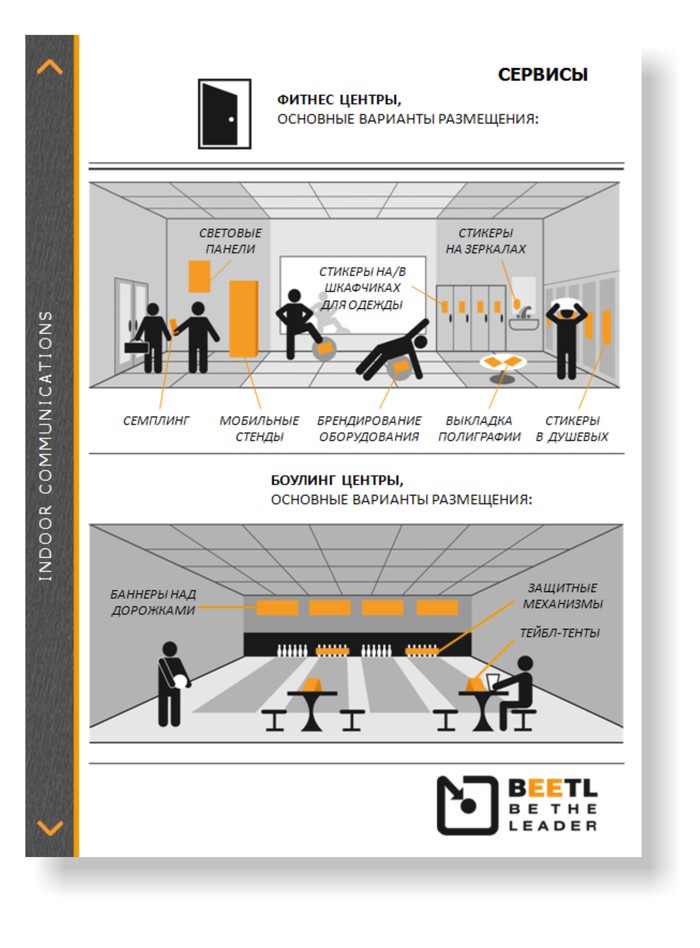 INDOOR COMMUNICATIONS

СЕРВИСЫ

ФИТНЕС ЦЕНТРЫ,
ОСНОВНЫЕ ВАРИАНТЫ РАЗМЕЩЕНИЯ:

СВЕТОВЫЕ ПАНЕЛИ

СТИКЕРЫ НА/В ШКАФЧИКАХ ДЛЯ ОДЕЖДЫ

СТИКЕРЫ НА ЗЕРКАЛАХ

СЕМПЛИНГ

МОБИЛЬНЫЕ СТЕНДЫ

БРЕНДИРОВАНИЕ ОБОРУДОВАНИЯ

ВЫКЛАДКА ПОЛИГРАФИИ

СТИКЕРЫ В ДУШЕВЫХ

БОУЛИНГ ЦЕНТРЫ,
ОСНОВНЫЕ ВАРИАНТЫ РАЗМЕЩЕНИЯ:

БАННЕРЫ НАД ДОРОЖКАМИ

ЗАЩИТНЫЕ МЕХАНИЗМЫ

ТЕЙБЛ-ТЕНТЫ

BEETL
BE THE LEADER