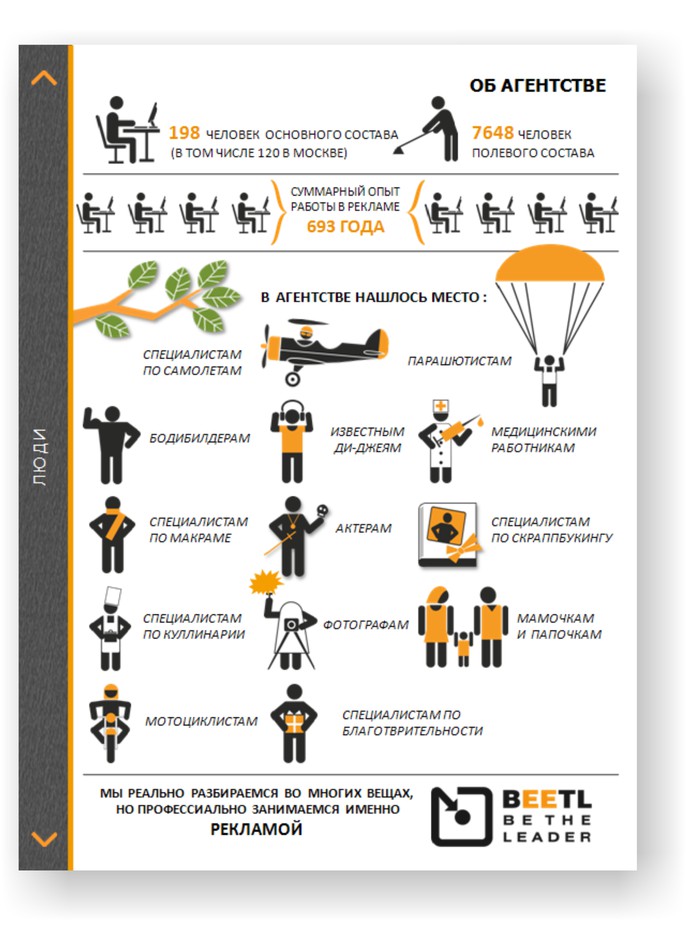 ЛЮДИ

ОБ АГЕНТСТВЕ

198 ЧЕЛОВЕК ОСНОВНОГО СОСТАВА (В ТОМ ЧИСЛЕ 120 В МОСКВЕ)

7648 ЧЕЛОВЕК ПОЛЕВОГО СОСТАВА

СУММАРНЫЙ ОПЫТ РАБОТЫ В РЕКЛАМЕ 693 ГОДА

В АГЕНТСТВЕ НАШЛОСЬ МЕСТО :

СПЕЦИАЛИСТАМ ПО САМОЛЕТАМ

ПАРАШЮТИСТАМ

БОДИБИЛДЕРАМ

ИЗВЕСТНЫМ ДИ-ДЖЕЯМ

МЕДИЦИНСКИМИ РАБОТНИКАМ

СПЕЦИАЛИСТАМ ПО МАКРАМЕ

АКТЕРАМ

СПЕЦИАЛИСТАМ ПО СКРАППБУКИНГУ

СПЕЦИАЛИСТАМ ПО КУЛЛИНАРИИ

ФОТОГРАФАМ

МАМОЧКАМ И ПАПОЧКАМ

МОТОЦИКЛИСТАМ

СПЕЦИАЛИСТАМ ПО БЛАГОТВРИТЕЛЬНОСТИ

МЫ РЕАЛЬНО РАЗБИРАЕМСЯ ВО МНОГИХ ВЕЩАХ, НО ПРОФЕССИАЛЬНО ЗАНИМАЕМСЯ ИМЕННО РЕКЛАМОЙ

BEETL BE THE LEADER