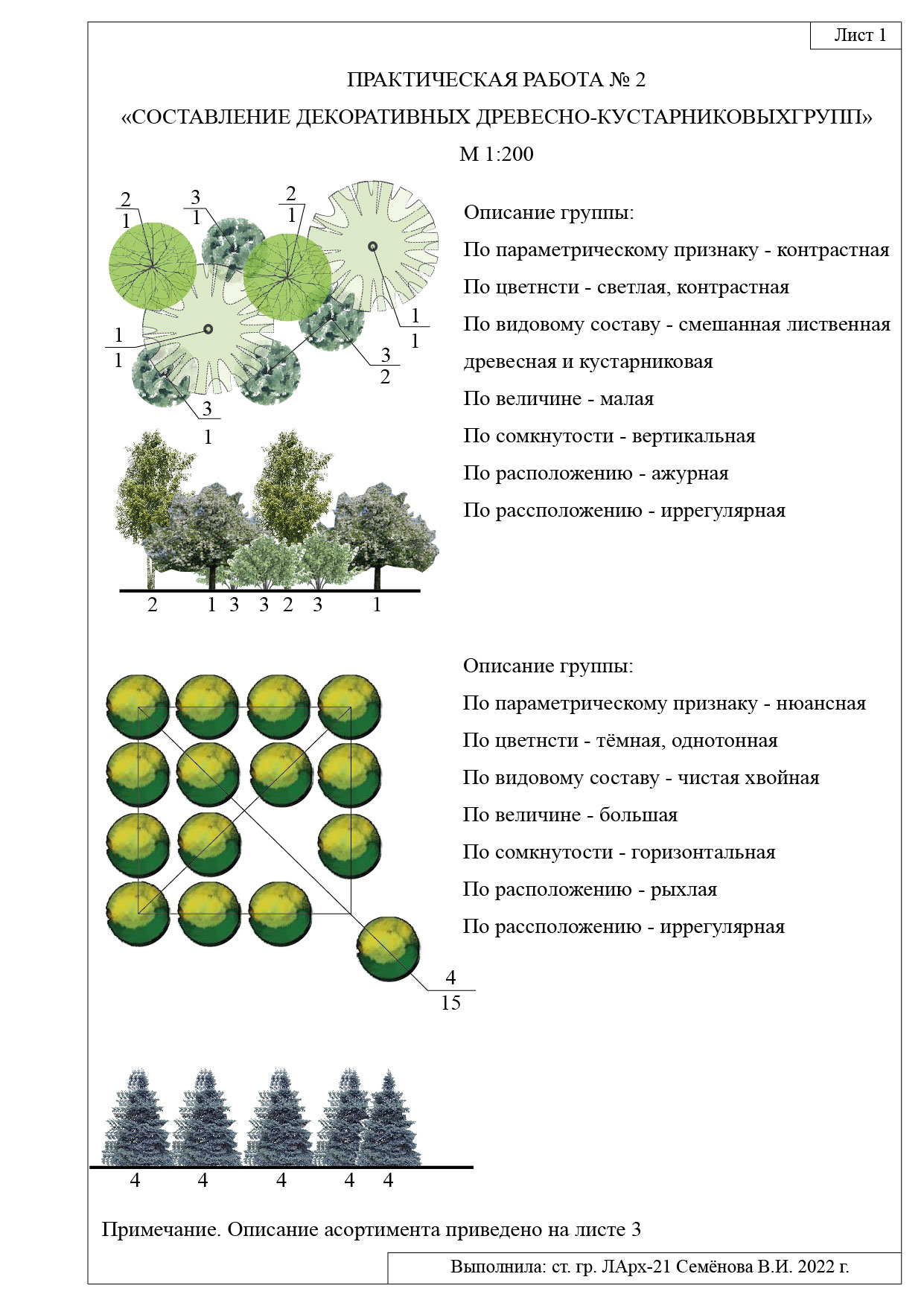 Лист 1

ПРАКТИЧЕСКАЯ РАБОТА № 2

«СОСТАВЛЕНИЕ ДЕКОРАТИВНЫХ ДРЕВЕСНО-КУСТАРНИКОВЫХГРУПП»

М 1:200

$\frac{2}{1}$ $\frac{3}{1}$ $\frac{2}{1}$ $\frac{1}{1}$ $\frac{1}{1}$ $\frac{3}{2}$ $\frac{3}{1}$

2 1 3 3 2 3 1

Описание группы:

По параметрическому признаку - контрастная

По цветнсти - светлая, контрастная

По видовому составу - смешанная лиственная древесная и кустарниковая

По величине - малая

По сомкнутости - вертикальная

По расположению - ажурная

По рассположению - иррегулярная

$\frac{4}{15}$

4 4 4 4 4

Описание группы:

По параметрическому признаку - нюансная

По цветнсти - тёмная, однотонная

По видовому составу - чистая хвойная

По величине - большая

По сомкнутости - горизонтальная

По расположению - рыхлая

По рассположению - иррегулярная

Примечание. Описание асортимента приведено на листе 3

Выполнила: ст. гр. ЛАрх-21 Семёнова В.И. 2022 г.