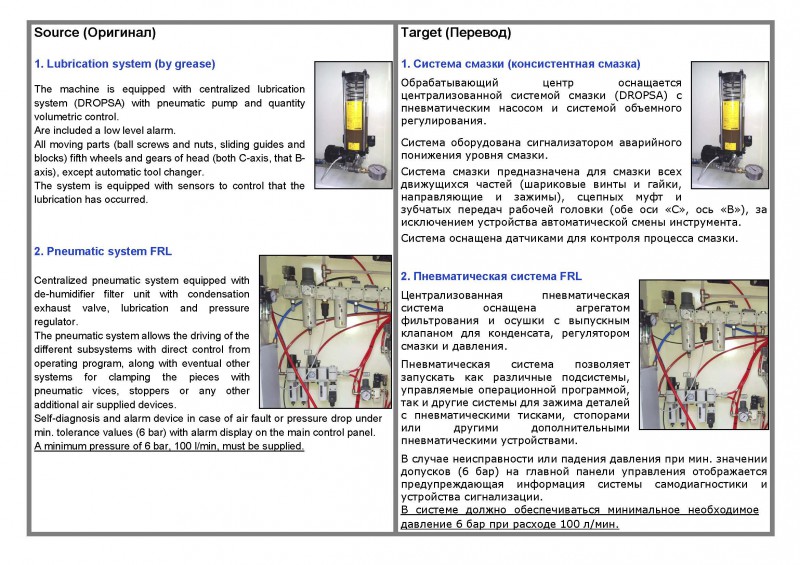 Source (Оригинал)

1. Lubrication system (by grease)

The machine is equipped with centralized lubrication system (DROPSA) with pneumatic pump and quantity volumetric control.
Are included a low level alarm.
All moving parts (ball screws and nuts, sliding guides and blocks) fifth wheels and gears of head (both C-axis, that B-axis), except automatic tool changer.
The system is equipped with sensors to control that the lubrication has occurred.

2. Pneumatic system FRL

Centralized pneumatic system equipped with de-humidifier filter unit with condensation exhaust valve, lubrication and pressure regulator.
The pneumatic system allows the driving of the different subsystems with direct control from operating program, along with eventual other systems for clamping the pieces with pneumatic vices, stoppers or any other additional air supplied devices.
Self-diagnosis and alarm device in case of air fault or pressure drop under min. tolerance values (6 bar) with alarm display on the main control panel.
A minimum pressure of 6 bar, 100 l/min, must be supplied.

Target (Перевод)

1. Система смазки (консистентная смазка)

Обрабатывающий центр оснащается централизованной системой смазки (DROPSA) с пневматическим насосом и системой объемного регулирования.

Система оборудована сигнализатором аварийного понижения уровня смазки.

Система смазки предназначена для смазки всех движущихся частей (шариковые винты и гайки, направляющие и зажимы), сцепных муфт и зубчатых передач рабочей головки (обе оси «С», ось «В»), за исключением устройства автоматической смены инструмента.

Система оснащена датчиками для контроля процесса смазки.

2. Пневматическая система FRL

Централизованная пневматическая система оснащена агрегатом фильтрования и осушки с выпускным клапаном для конденсата, регулятором смазки и давления.

Пневматическая система позволяет запускать как различные подсистемы, управляемые операционной программой, так и другие системы для зажима деталей с пневматическими тисками, стопорами или другими дополнительными пневматическими устройствами.

В случае неисправности или падения давления при мин. значении допусков (6 бар) на главной панели управления отображается предупреждающая информация системы самодиагностики и устройства сигнализации.
В системе должно обеспечиваться минимальное необходимое давление 6 бар при расходе 100 л/мин.