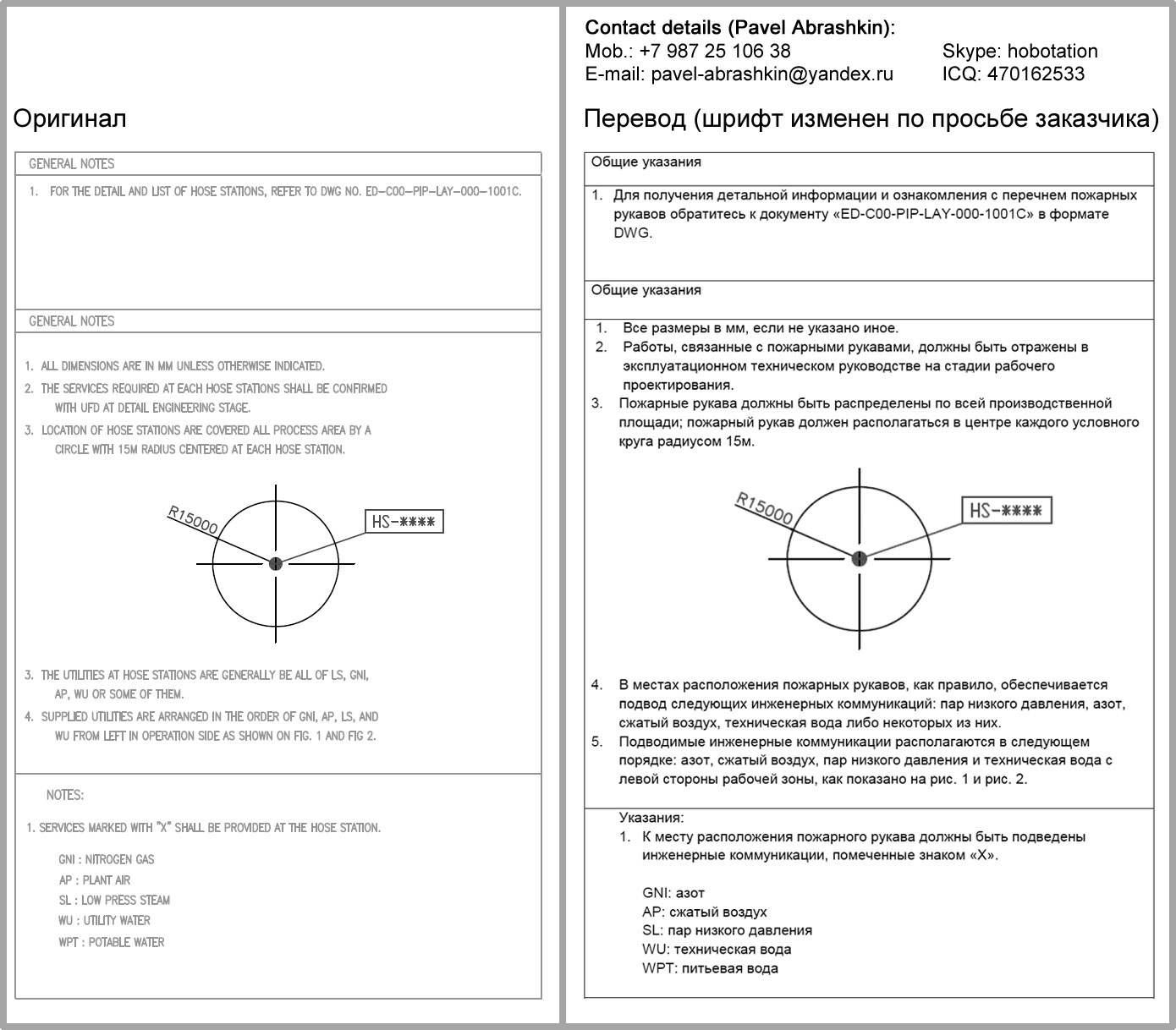 Оригинал

GENERAL NOTES

1. FOR THE DETAIL AND LIST OF HOSE STATIONS, REFER TO DWG NO. ED-C00-PIP-LAY-000-1001C.

GENERAL NOTES

1. ALL DIMENSIONS ARE IN MM UNLESS OTHERWISE INDICATED.
2. THE SERVICES REQUIRED AT EACH HOSE STATIONS SHALL BE CONFIRMED WITH UFD AT DETAIL ENGINEERING STAGE.
3. LOCATION OF HOSE STATIONS ARE COVERED ALL PROCESS AREA BY A CIRCLE WITH 15M RADIUS CENTERED AT EACH HOSE STATION.

R15000

HS-****

3. THE UTILITIES AT HOSE STATIONS ARE GENERALLY BE ALL OF LS, GNI, AP, WU OR SOME OF THEM.
4. SUPPLIED UTILITIES ARE ARRANGED IN THE ORDER OF GNI, AP, LS, AND WU FROM LEFT IN OPERATION SIDE AS SHOWN ON FIG. 1 AND FIG 2.

NOTES:

1. SERVICES MARKED WITH "X" SHALL BE PROVIDED AT THE HOSE STATION.

GNI : NITROGEN GAS
AP : PLANT AIR
SL : LOW PRESS STEAM
WU : UTILITY WATER
WPT : POTABLE WATER

Contact details (Pavel Abrashkin):
Mob.: +7 987 25 106 38
E-mail: pavel-abrashkin@yandex.ru
Skype: hobotation
ICQ: 470162533

Перевод (шрифт изменен по просьбе заказчика)

Общие указания

1. Для получения детальной информации и ознакомления с перечнем пожарных рукавов обратитесь к документу «ED-C00-PIP-LAY-000-1001C» в формате DWG.

Общие указания

1. Все размеры в мм, если не указано иное.
2. Работы, связанные с пожарными рукавами, должны быть отражены в эксплуатационном техническом руководстве на стадии рабочего проектирования.
3. Пожарные рукава должны быть распределены по всей производственной площади; пожарный рукав должен располагаться в центре каждого условного круга радиусом 15м.

R15000

HS-****

4. В местах расположения пожарных рукавов, как правило, обеспечивается подвод следующих инженерных коммуникаций: пар низкого давления, азот, сжатый воздух, техническая вода либо некоторых из них.
5. Подводимые инженерные коммуникации располагаются в следующем порядке: азот, сжатый воздух, пар низкого давления и техническая вода с левой стороны рабочей зоны, как показано на рис. 1 и рис. 2.

Указания:
1. К месту расположения пожарного рукава должны быть подведены инженерные коммуникации, помеченные знаком «X».

GNI: азот
AP: сжатый воздух
SL: пар низкого давления
WU: техническая вода
WPT: питьевая вода