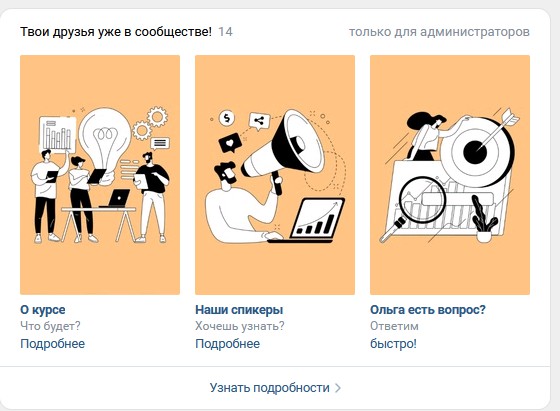 Твои друзья уже в сообществе! 14

только для администраторов

О курсе
Что будет?
Подробнее

Наши спикеры
Хочешь узнать?
Подробнее

Ольга есть вопрос?
Ответим
быстро!

Узнать подробности