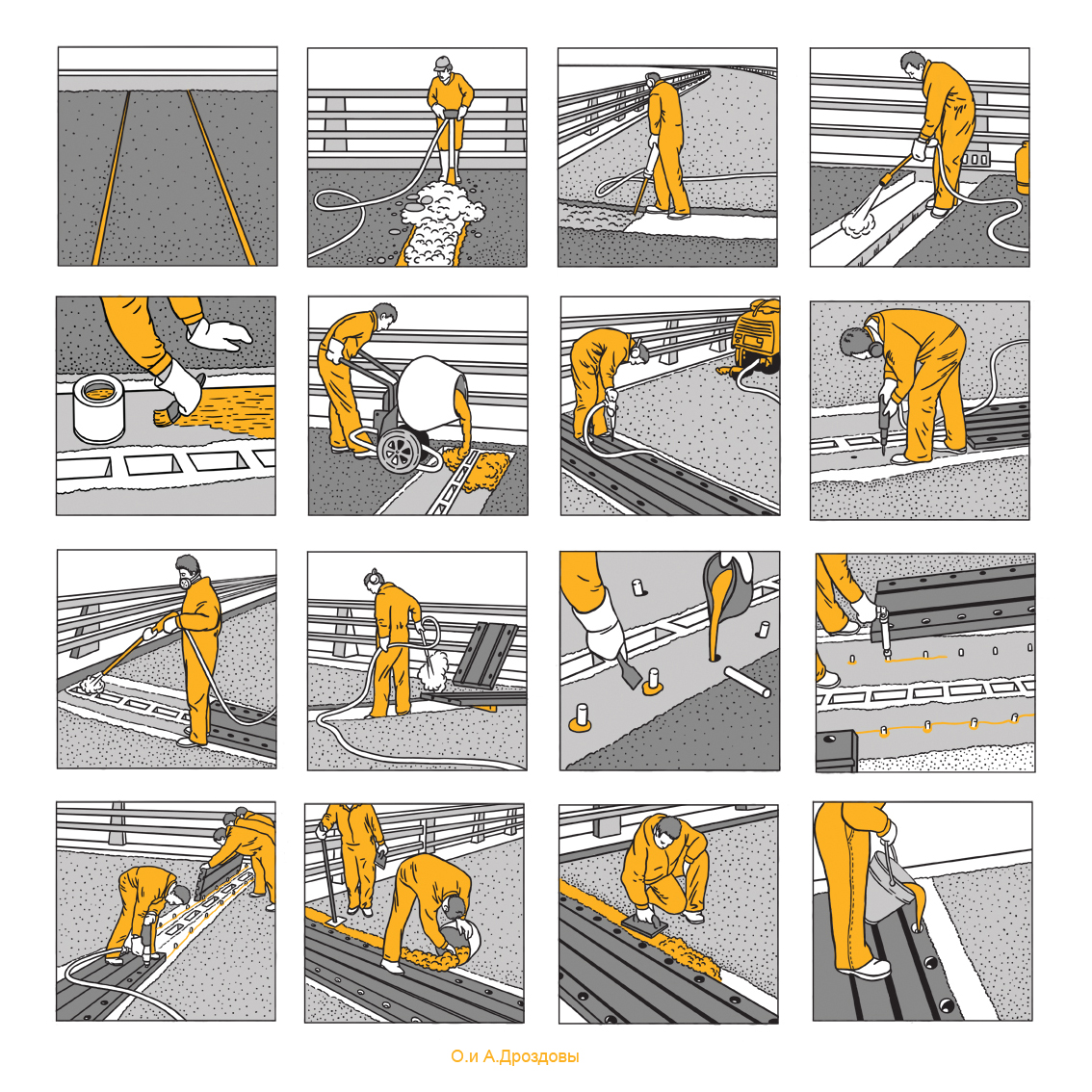 О.и А.Дроздовы