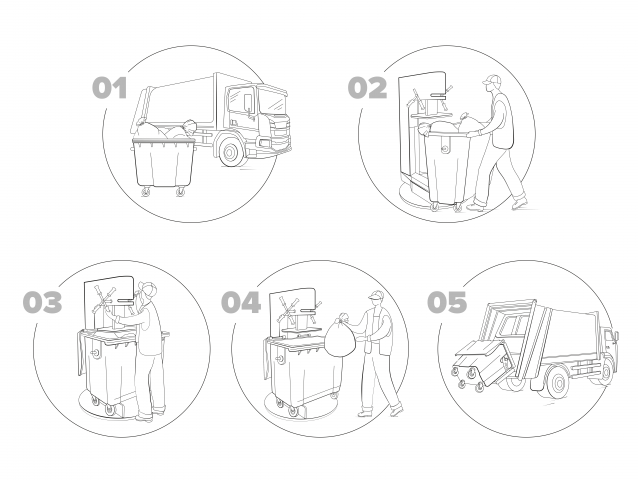 01

02

03

04

05