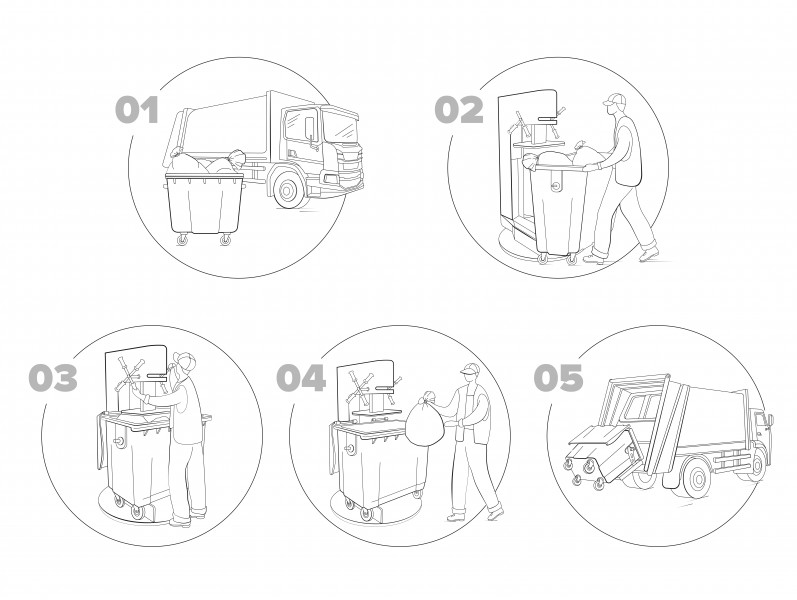 01

02

03

04

05