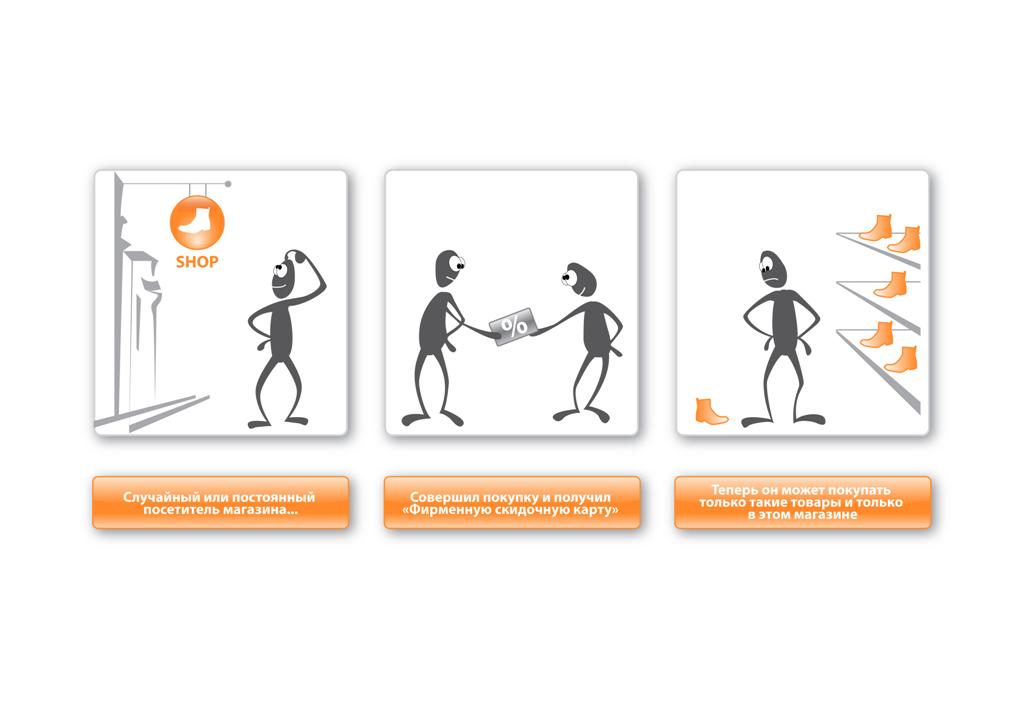 SHOP

%

Случайный или постоянный посетитель магазина...

Совершил покупку и получил «Фирменную скидочную карту»

Теперь он может покупать только такие товары и только в этом магазине