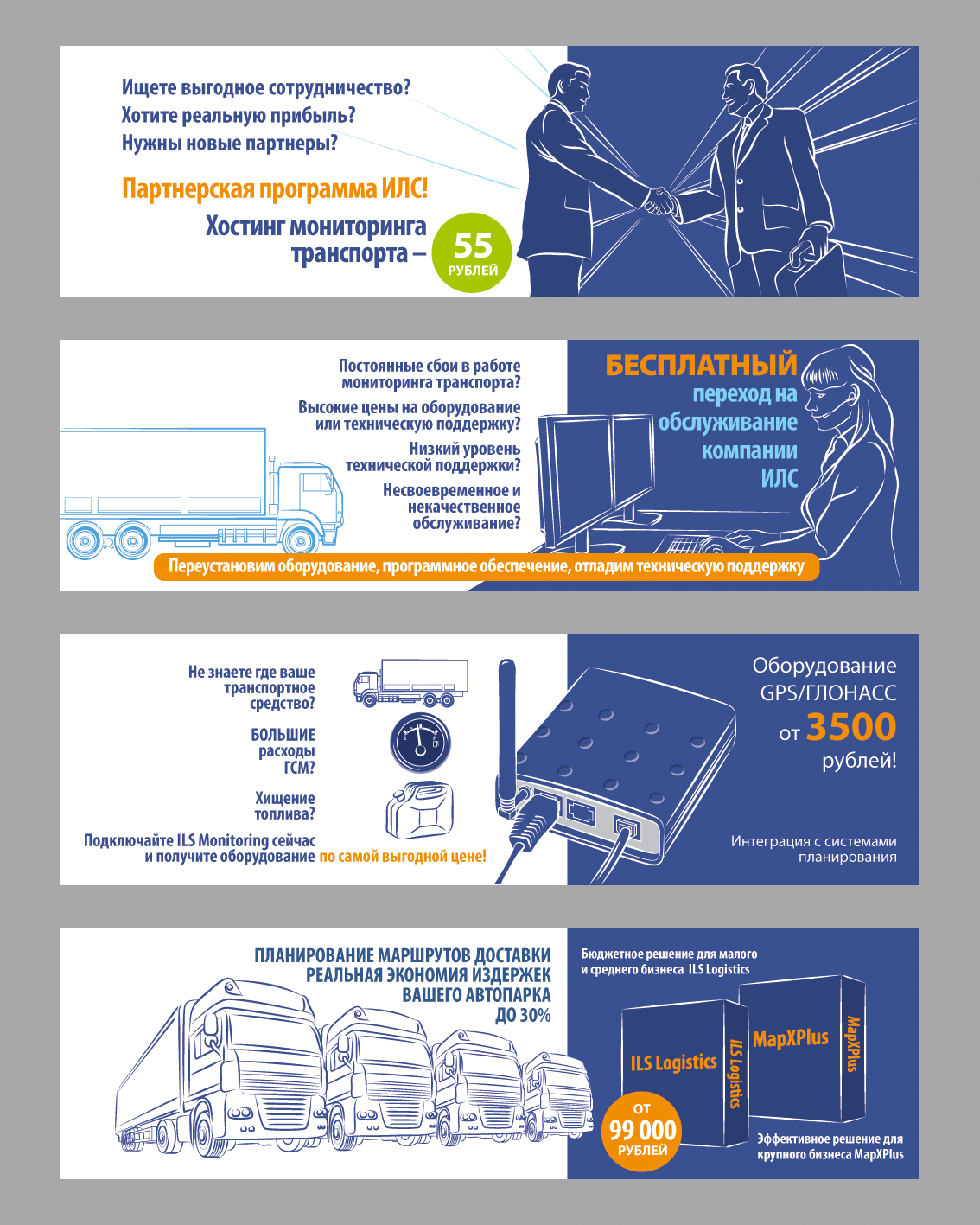 Ищете выгодное сотрудничество?
Хотите реальную прибыль?
Нужны новые партнеры?

Партнерская программа ИЛС!

Хостинг мониторинга транспорта – 55 РУБЛЕЙ

Постоянные сбои в работе мониторинга транспорта?

Высокие цены на оборудование или техническую поддержку?

Низкий уровень технической поддержки?

Несвоевременное и некачественное обслуживание?

БЕСПЛАТНЫЙ переход на обслуживание компании ИЛС

Переустановим оборудование, программное обеспечение, отладим техническую поддержку

Не знаете где ваше транспортное средство?

БОЛЬШИЕ расходы ГСМ?

Хищение топлива?

Подключайте ILS Monitoring сейчас и получите оборудование по самой выгодной цене!

Оборудование GPS/ГЛОНАСС от 3500 рублей!

Интеграция с системами планирования

ПЛАНИРОВАНИЕ МАРШРУТОВ ДОСТАВКИ
РЕАЛЬНАЯ ЭКОНОМИЯ ИЗДЕРЖЕК
ВАШЕГО АВТОПАРКА
ДО 30%

Бюджетное решение для малого и среднего бизнеса ILS Logistics

ILS Logistics

ILS Logistics

MapXPlus

MapXPlus

ОТ 99 000 РУБЛЕЙ

Эффективное решение для крупного бизнеса MapXPlus