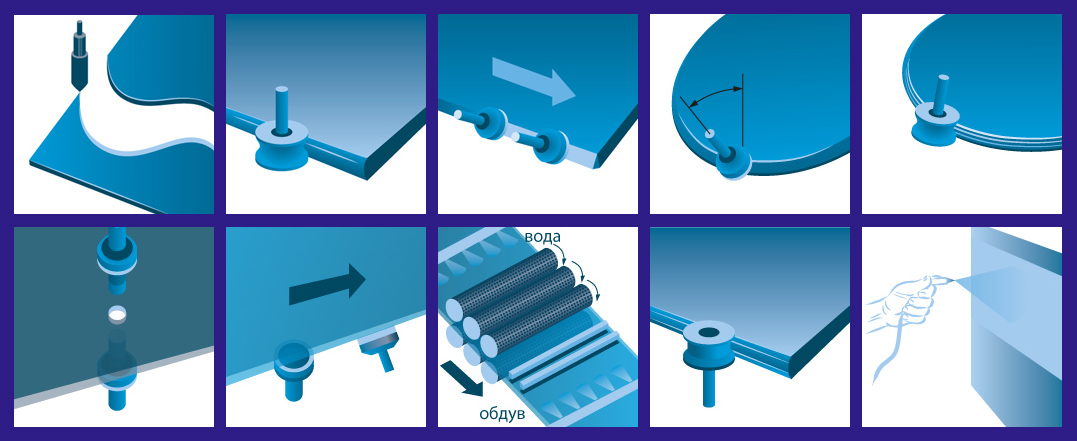 вода

обдув