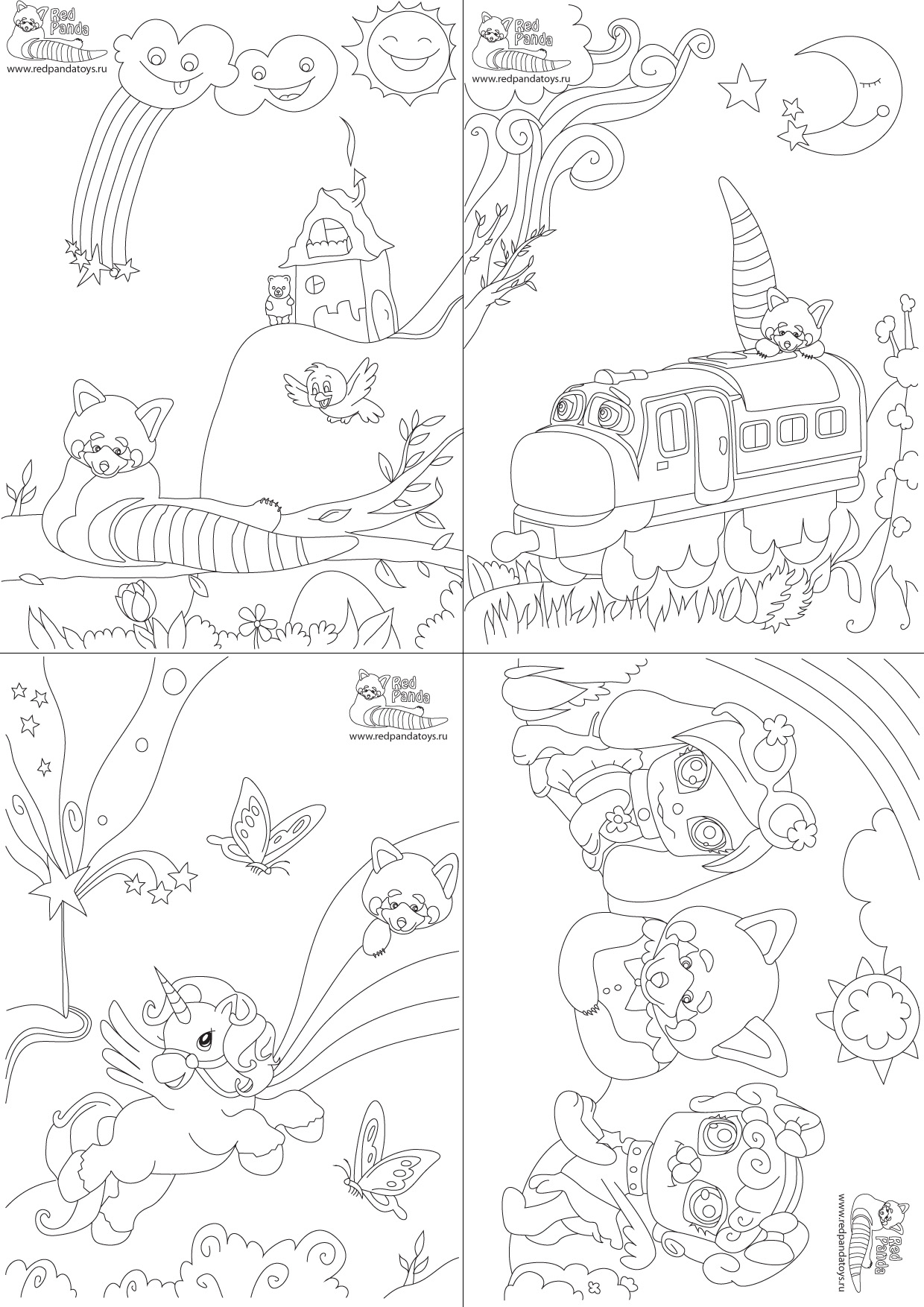 Red Panda
www.redpandatoys.ru

Red Panda
www.redpandatoys.ru

Red Panda
www.redpandatoys.ru

Red Panda
www.redpandatoys.ru