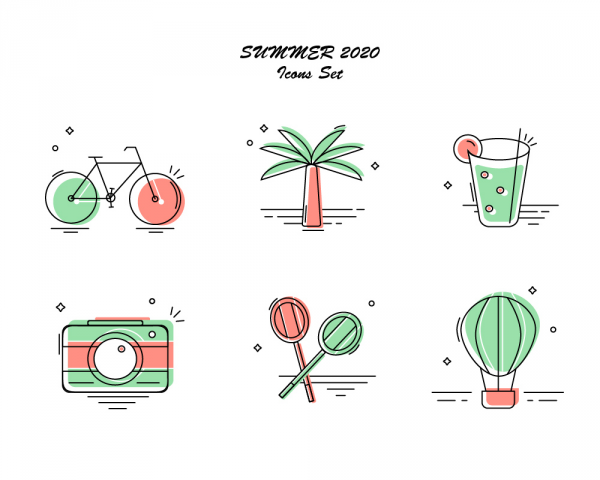 SUMMER 2020
Icons Set