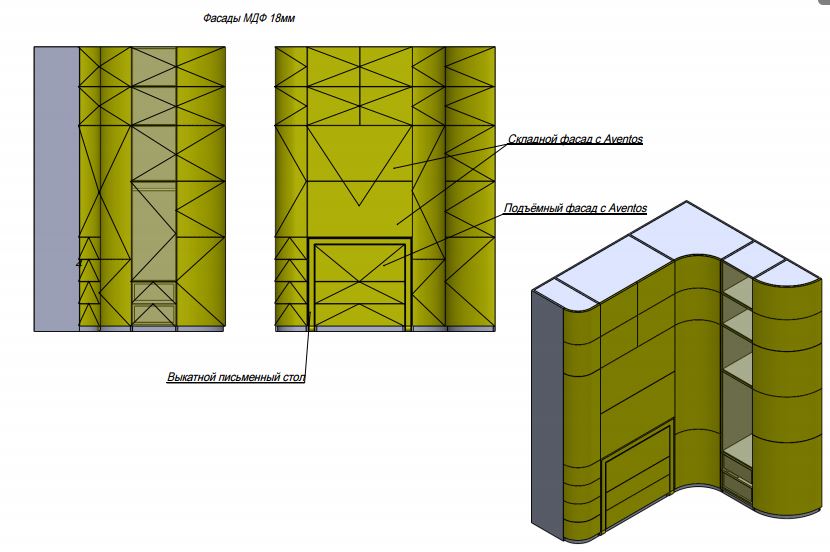 Фасады МДФ 18мм

Складной фасад с Aventos

Подъёмный фасад с Aventos

Выкатной письменный стол