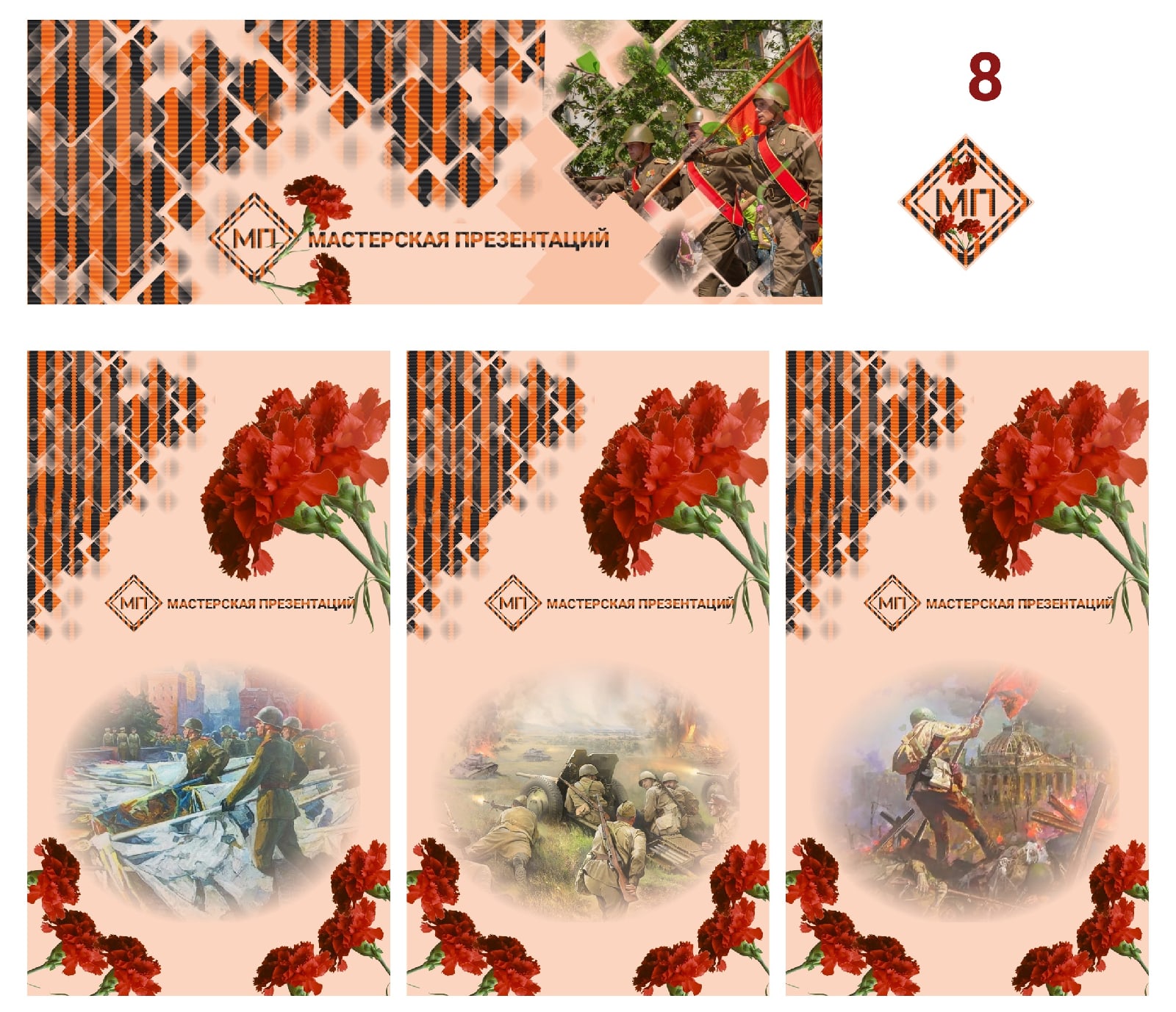 МП МАСТЕРСКАЯ ПРЕЗЕНТАЦИЙ

8

МП

МП МАСТЕРСКАЯ ПРЕЗЕНТАЦИЙ

МП МАСТЕРСКАЯ ПРЕЗЕНТАЦИЙ

МП МАСТЕРСКАЯ ПРЕЗЕНТАЦИЙ