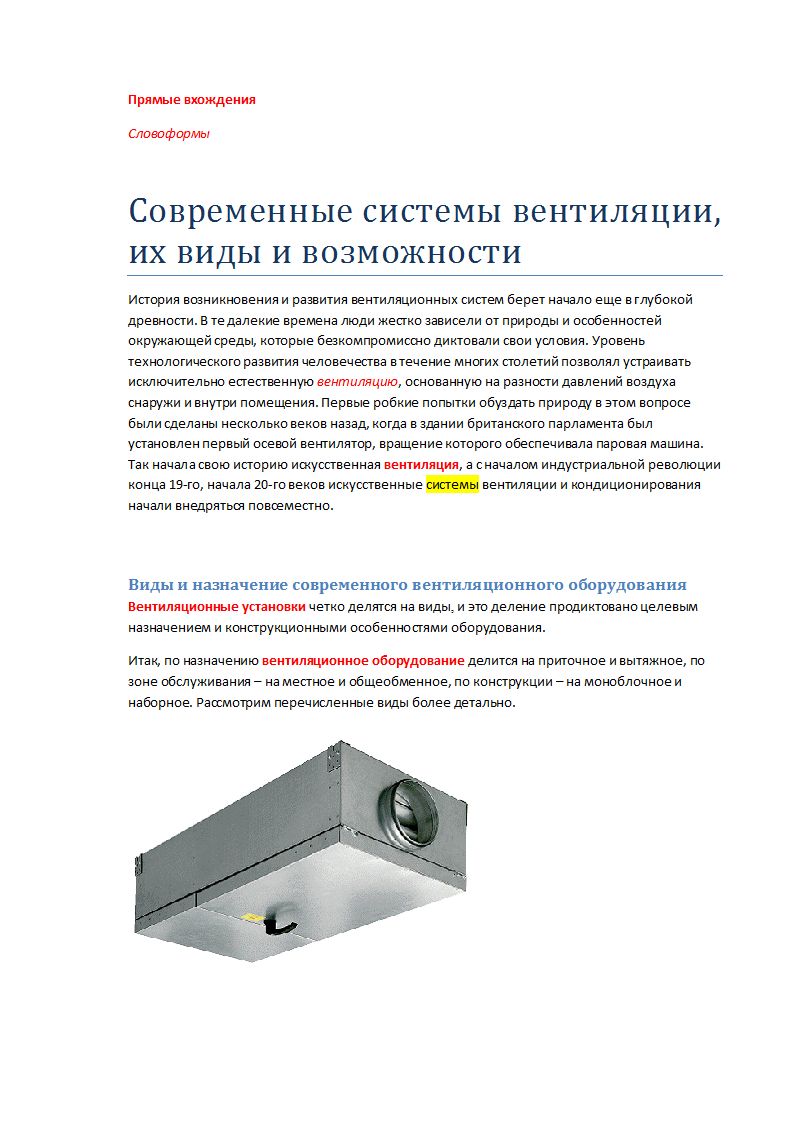 Прямые вхождения

Словоформы

Современные системы вентиляции, их виды и возможности

История возникновения и развития вентиляционных систем берет начало еще в глубокой древности. В те далекие времена люди жестко зависели от природы и особенностей окружающей среды, которые безкомпромиссно диктовали свои условия. Уровень технологического развития человечества в течение многих столетий позволял устраивать исключительно естественную вентиляцию, основанную на разности давлений воздуха снаружи и внутри помещения. Первые робкие попытки обуздать природу в этом вопросе были сделаны несколько веков назад, когда в здании британского парламента был установлен первый осевой вентилятор, вращение которого обеспечивала паровая машина. Так начала свою историю искусственная вентиляция, а с началом индустриальной революции конца 19-го, начала 20-го веков искусственные системы вентиляции и кондиционирования начали внедряться повсеместно.

Виды и назначение современного вентиляционного оборудования
Вентиляционные установки четко делятся на виды, и это деление продиктовано целевым назначением и конструкционными особенностями оборудования.

Итак, по назначению вентиляционное оборудование делится на приточное и вытяжное, по зоне обслуживания – на местное и общеобменное, по конструкции – на моноблочное и наборное. Рассмотрим перечисленные виды более детально.