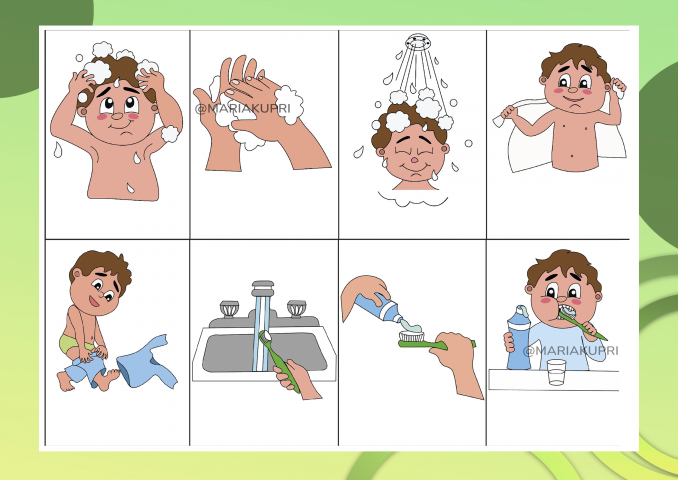 @MARIAKUPRI