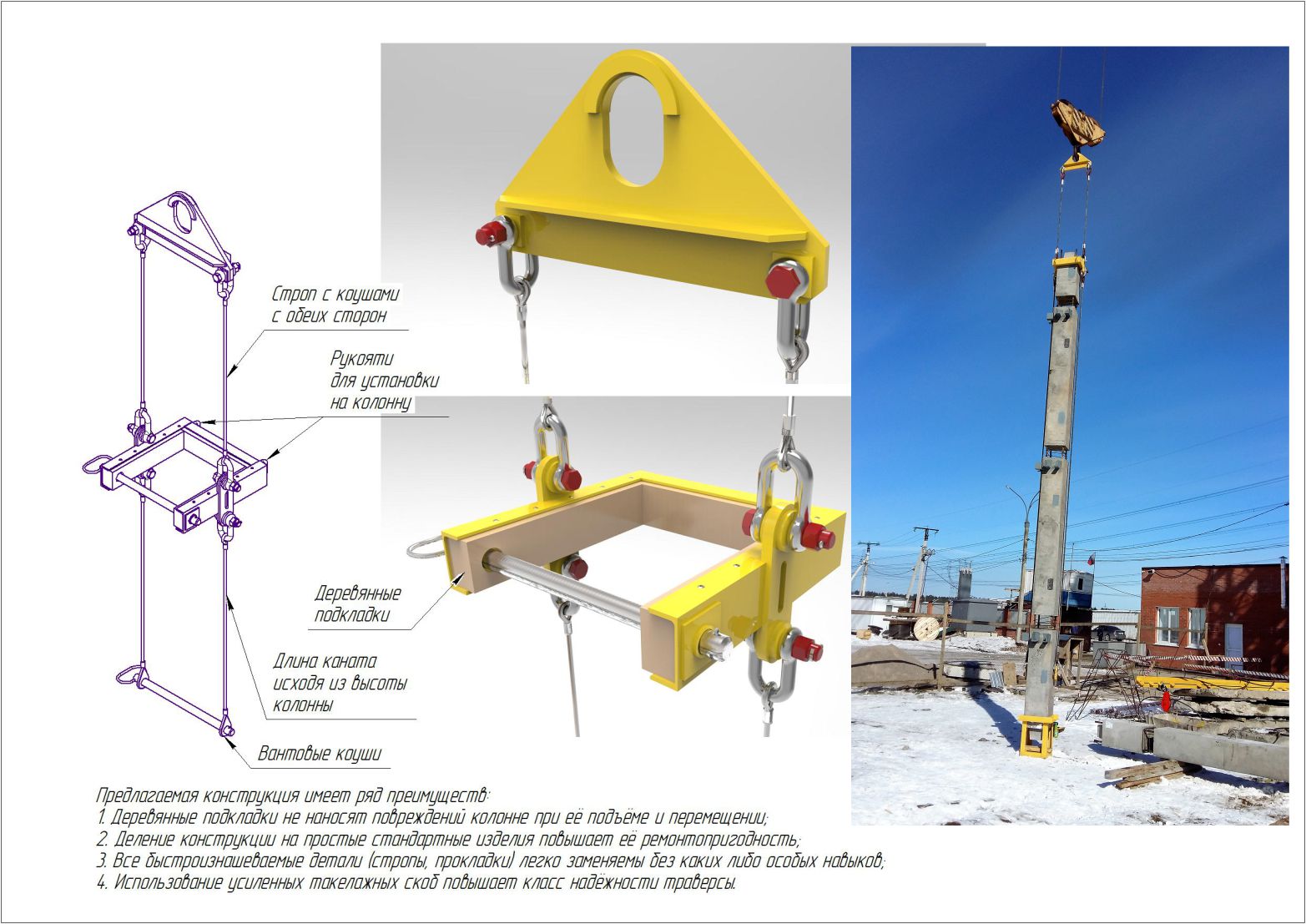 Строп с коушами с обеих сторон

Рукояти для установки на колонну

Деревянные подкладки

Длина каната исходя из высоты колонны

Вантовые коуши

Предлагаемая конструкция имеет ряд преимуществ:
1. Деревянные подкладки не наносят повреждений колонне при её подъёме и перемещении;
2. Деление конструкции на простые стандартные изделия повышает её ремонтопригодность;
3. Все быстроизнашеваемые детали (стропы, прокладки) легко заменяемы без каких либо особых навыков;
4. Использование усиленных такелажных скоб повышает класс надёжности траверсы.