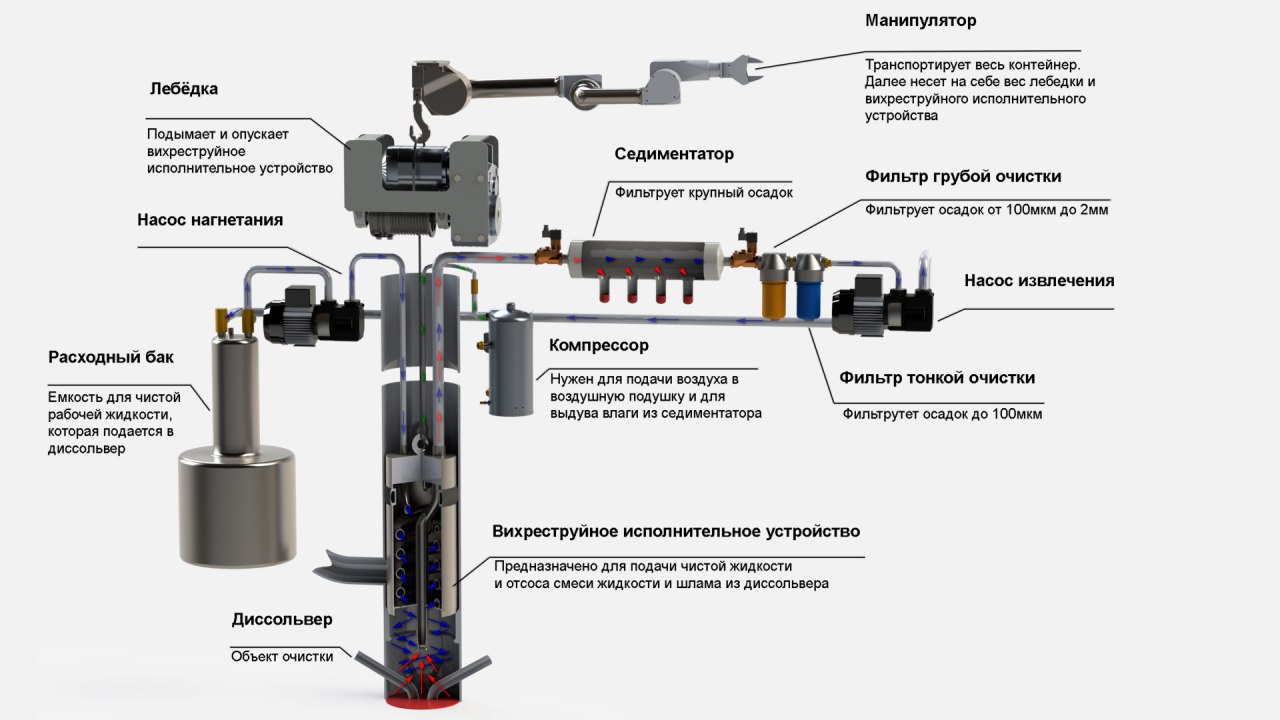 Манипулятор

Транспортирует весь контейнер. Далее несет на себе вес лебедки и вихреструйного исполнительного устройства

Лебёдка

Подымает и опускает вихреструйное исполнительное устройство

Седиментатор

Фильтрует крупный осадок

Фильтр грубой очистки

Фильтрует осадок от 100мкм до 2мм

Насос нагнетания

Насос извлечения

Расходный бак

Емкость для чистой рабочей жидкости, которая подается в диссольвер

Компрессор

Нужен для подачи воздуха в воздушную подушку и для выдува влаги из седиментатора

Фильтр тонкой очистки

Фильтрутет осадок до 100мкм

Вихреструйное исполнительное устройство

Предназначено для подачи чистой жидкости и отсоса смеси жидкости и шлама из диссольвера

Диссольвер

Объект очистки