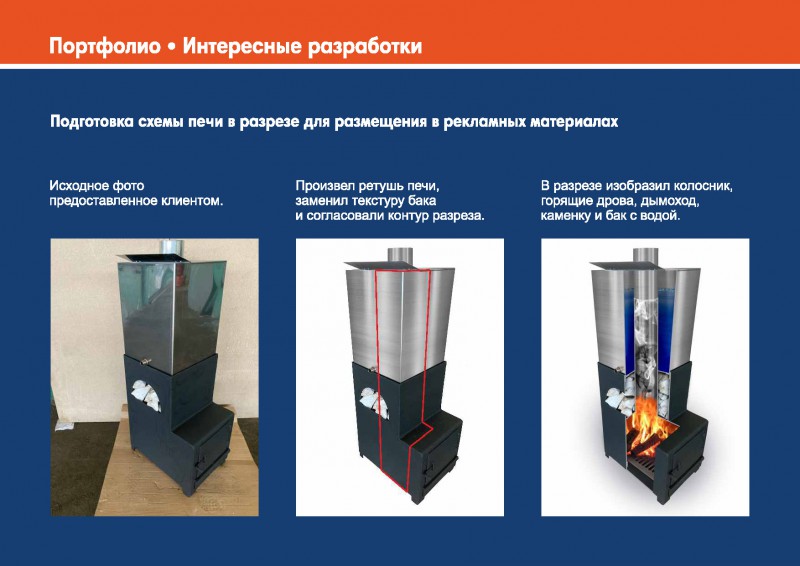 Портфолио • Интересные разработки

Подготовка схемы печи в разрезе для размещения в рекламных материалах

Исходное фото предоставленное клиентом.

Произвел ретушь печи, заменил текстуру бака и согласовали контур разреза.

В разрезе изобразил колосник, горящие дрова, дымоход, каменку и бак с водой.