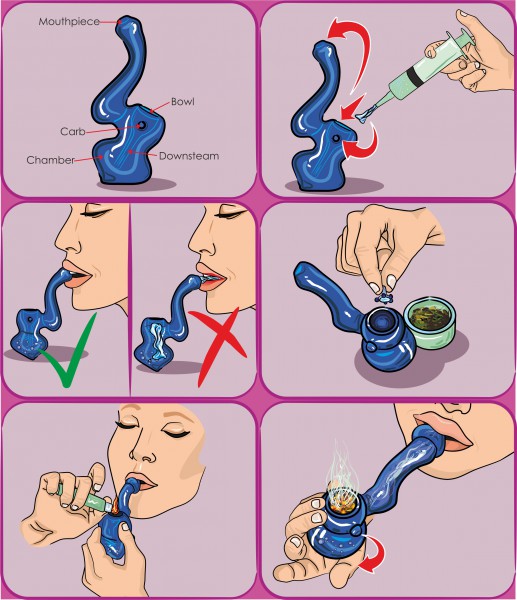 Mouthpiece
Bowl
Carb
Chamber
Downsteam