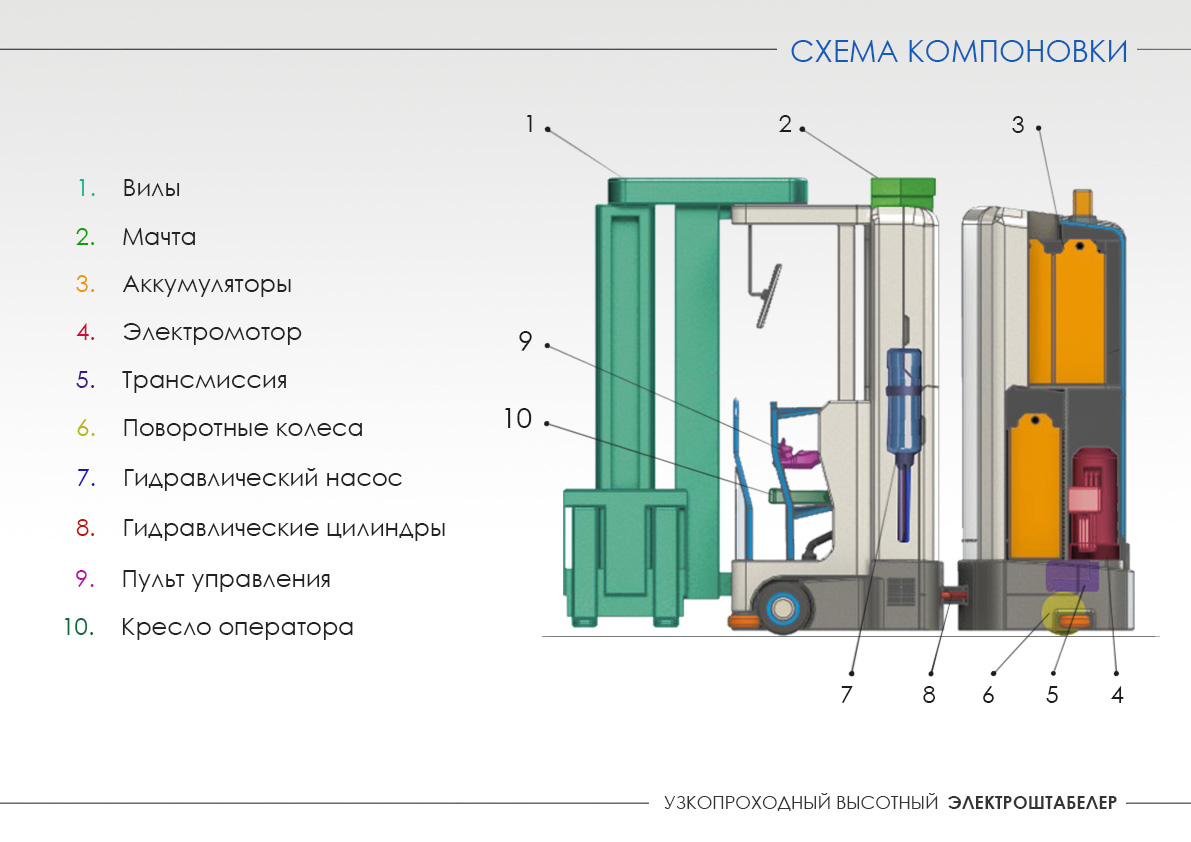 СХЕМА КОМПОНОВКИ

1. Вилы
2. Мачта
3. Аккумуляторы
4. Электромотор
5. Трансмиссия
6. Поворотные колеса
7. Гидравлический насос
8. Гидравлические цилиндры
9. Пульт управления
10. Кресло оператора

1
2
3
9
10
7
8
6
5
4

УЗКОПРОХОДНЫЙ ВЫСОТНЫЙ ЭЛЕКТРОШТАБЕЛЕР