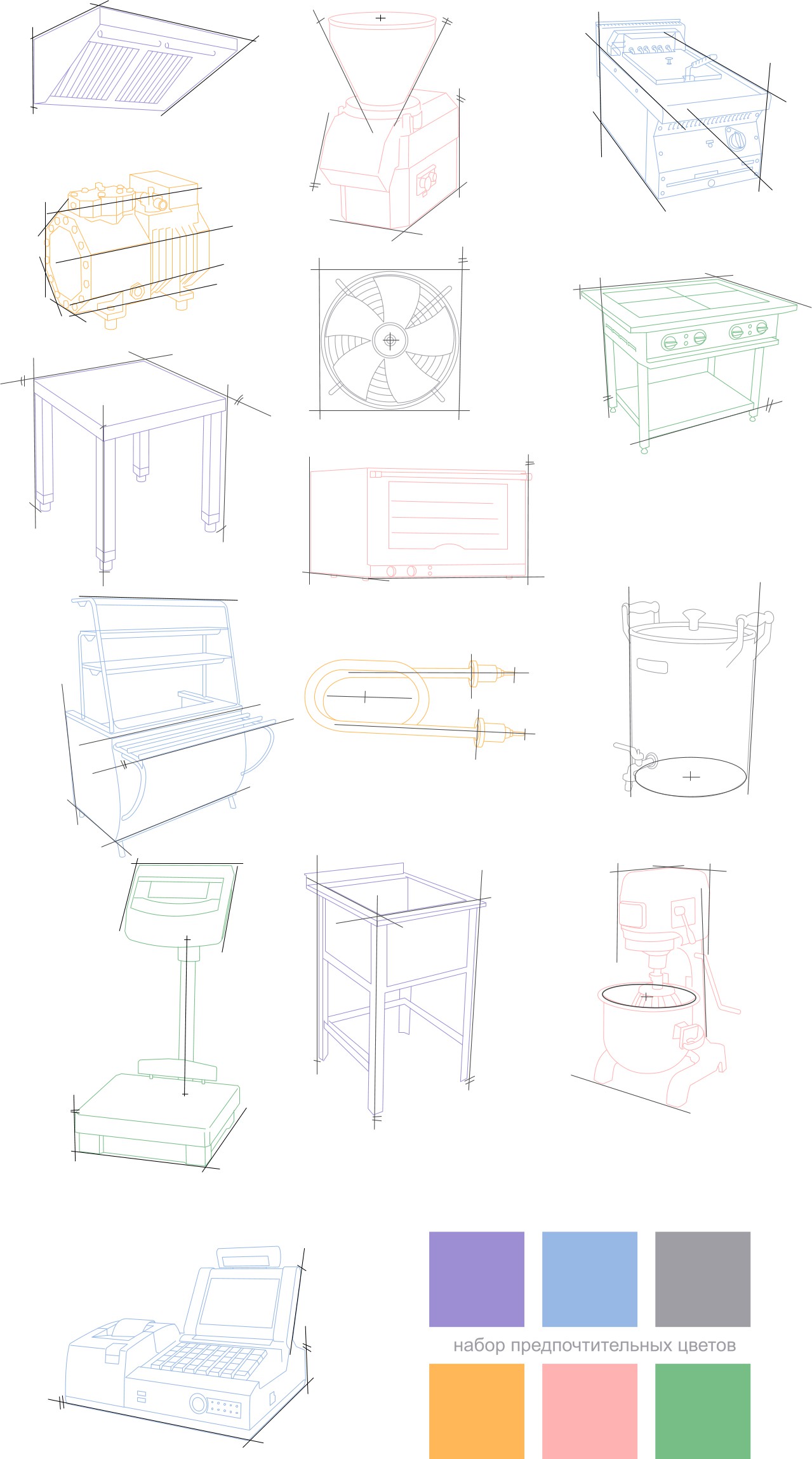 набор предпочтительных цветов