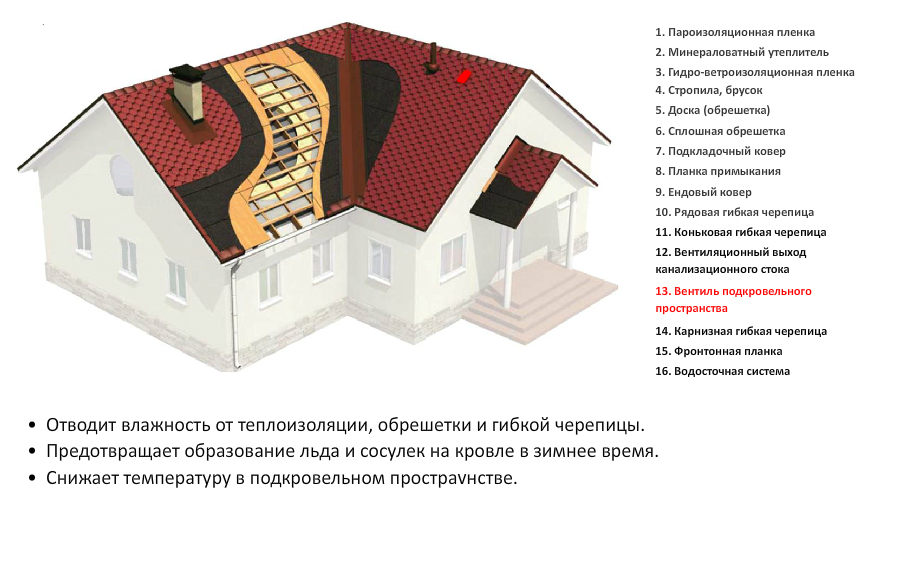 1. Пароизоляционная пленка
2. Минераловатный утеплитель
3. Гидро-ветроизоляционная пленка
4. Стропила, брусок
5. Доска (обрешетка)
6. Сплошная обрешетка
7. Подкладочный ковер
8. Планка примыкания
9. Ендовый ковер
10. Рядовая гибкая черепица
11. Коньковая гибкая черепица
12. Вентиляционный выход канализационного стока
13. Вентиль подкровельного пространства
14. Карнизная гибкая черепица
15. Фронтонная планка
16. Водосточная система

• Отводит влажность от теплоизоляции, обрешетки и гибкой черепицы.
• Предотвращает образование льда и сосулек на кровле в зимнее время.
• Снижает температуру в подкровельном простраvнстве.