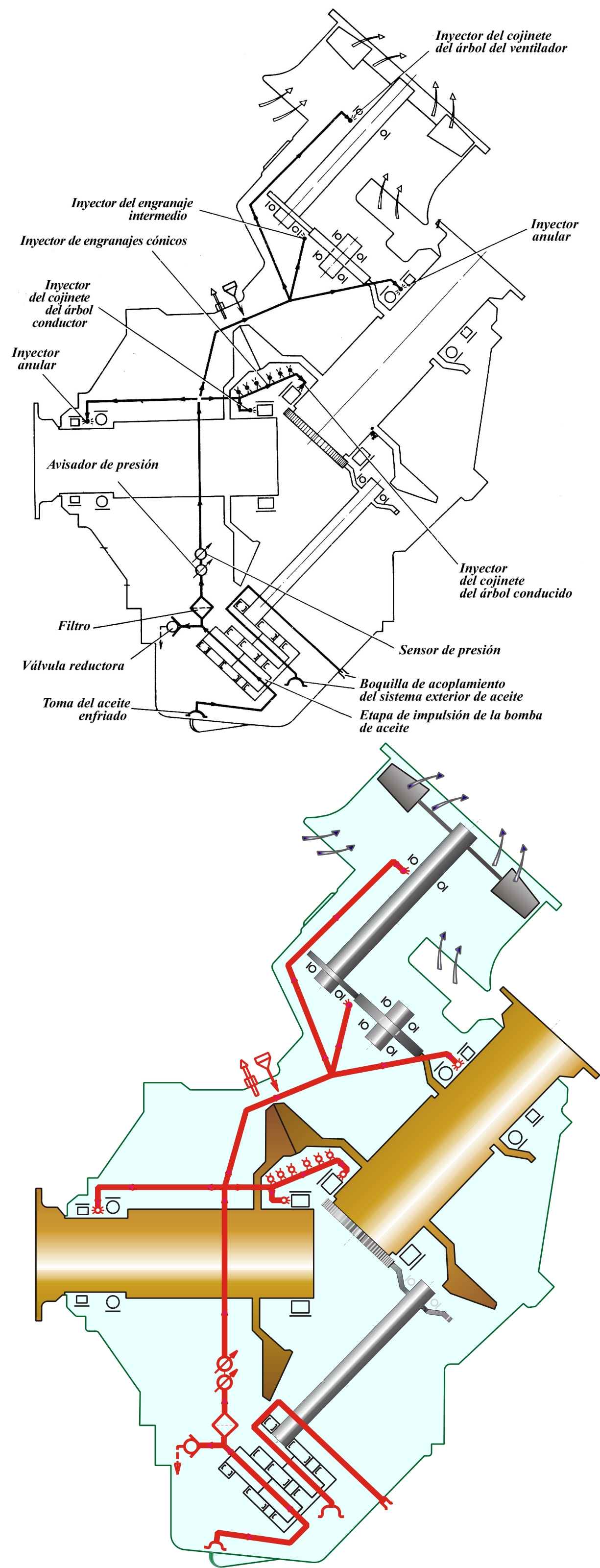 Inyector del cojinete del árbol del ventilador

Inyector del engranaje intermedio

Inyector de engranajes cónicos

Inyector anular

Inyector del cojinete del árbol conductor

Inyector anular

Avisador de presión

Inyector del cojinete del árbol conducido

Filtro

Sensor de presión

Válvula reductora

Boquilla de acoplamiento del sistema exterior de aceite

Toma del aceite enfriado

Etapa de impulsión de la bomba de aceite