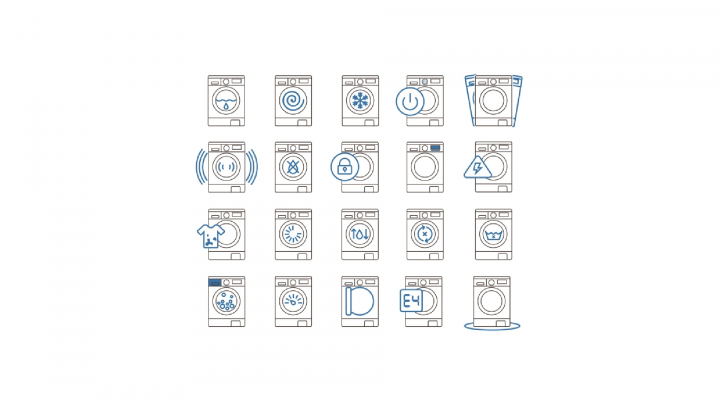 E4