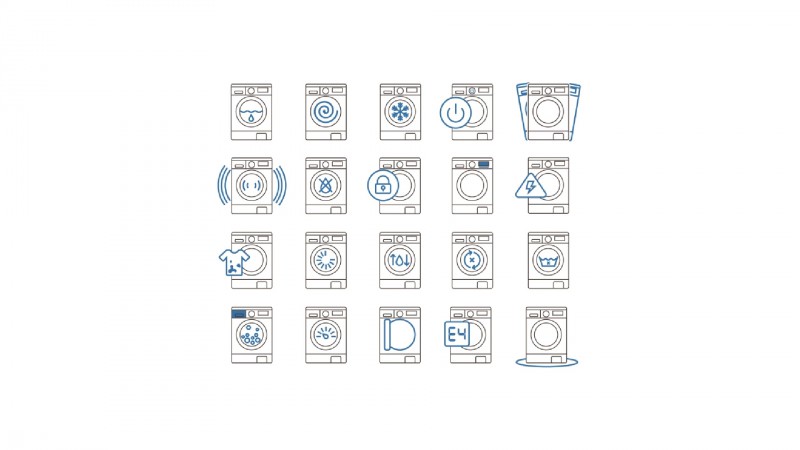 E4