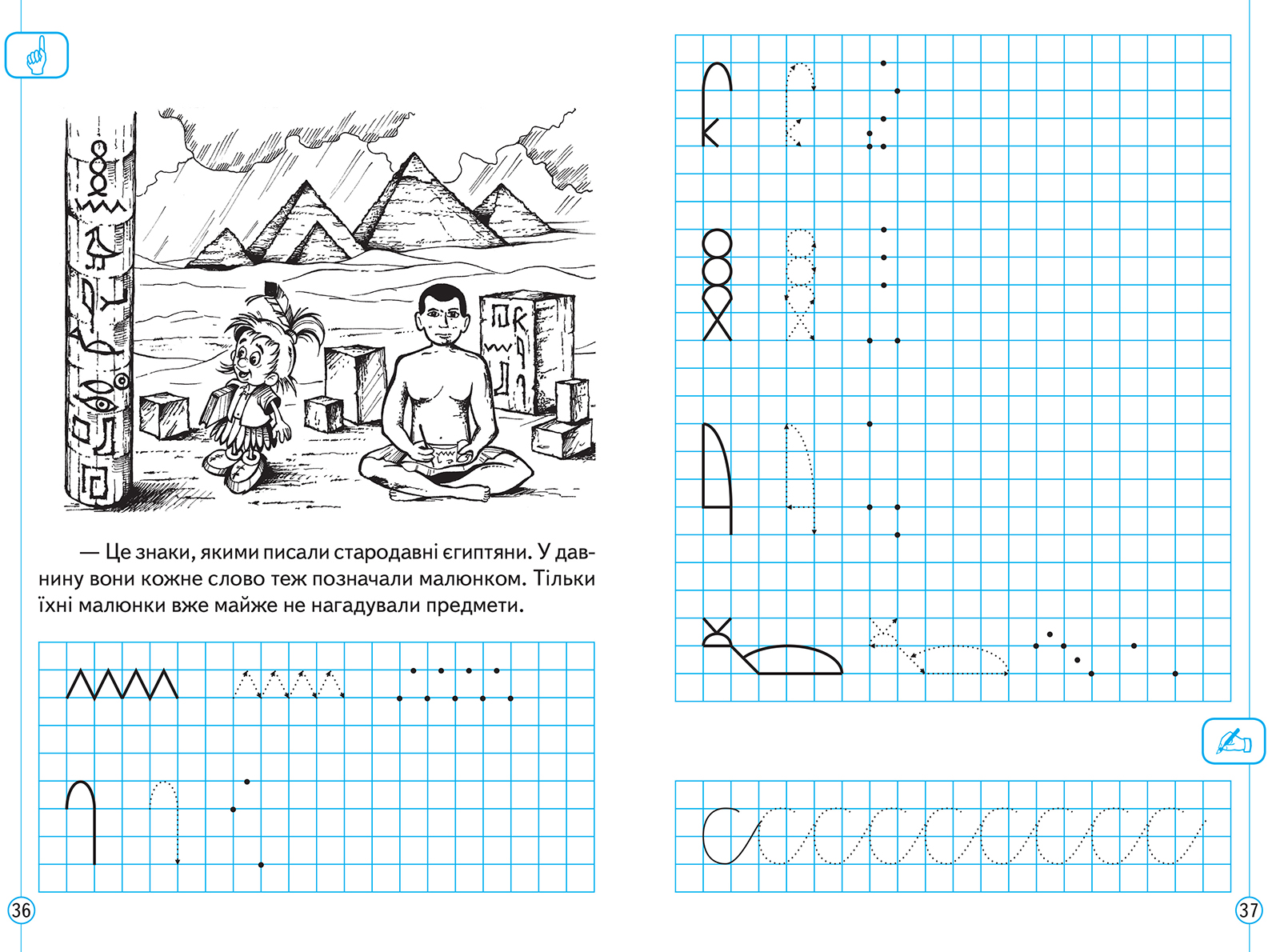 — Це знаки, якими писали стародавні єгиптяни. У давнину вони кожне слово теж позначали малюнком. Тільки їхні малюнки вже майже не нагадували предмети.

36

37