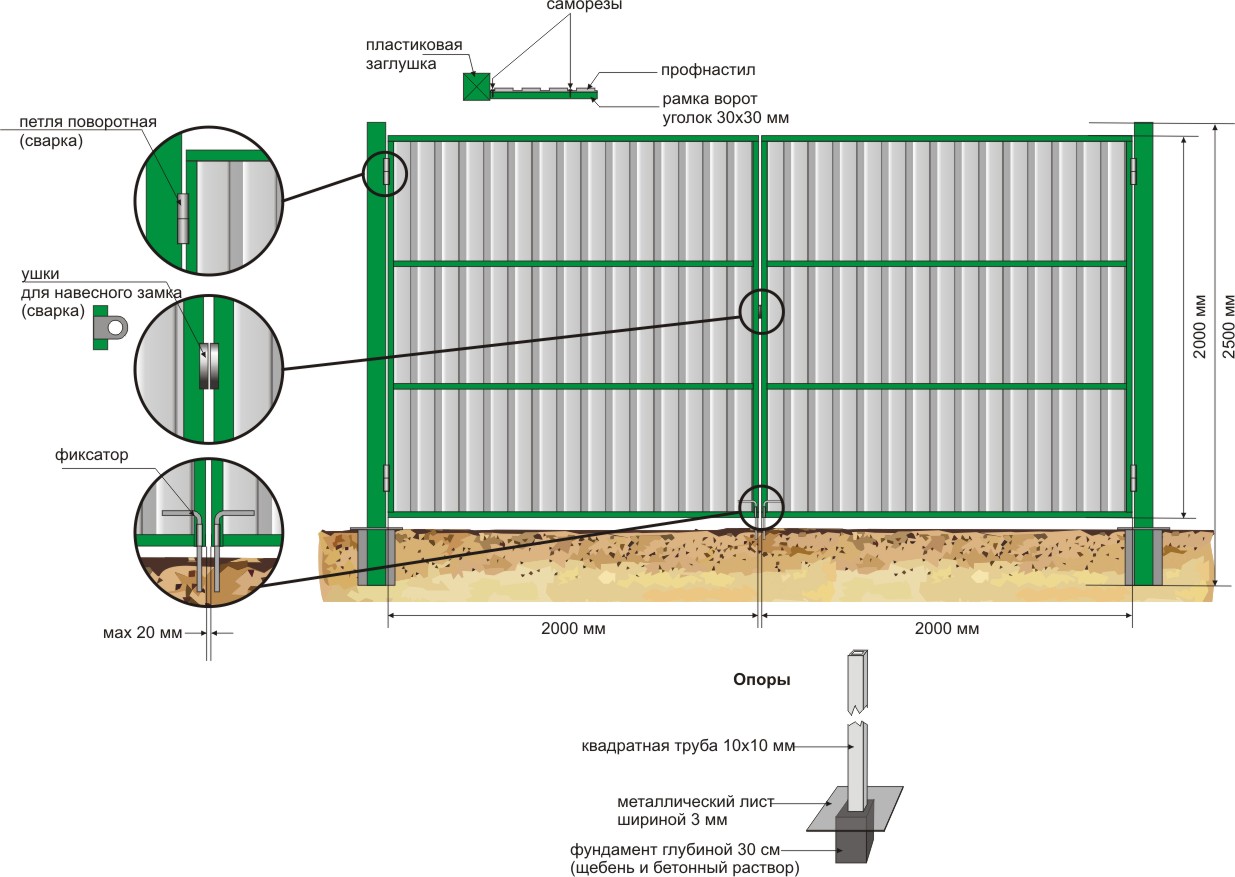 саморезы

пластиковая заглушка

профнастил

рамка ворот уголок 30х30 мм

петля поворотная (сварка)

ушки для навесного замка (сварка)

фиксатор

мах 20 мм

2000 мм

2000 мм

2000 мм

2500 мм

Опоры

квадратная труба 10х10 мм

металлический лист шириной 3 мм

фундамент глубиной 30 см (щебень и бетонный раствор)